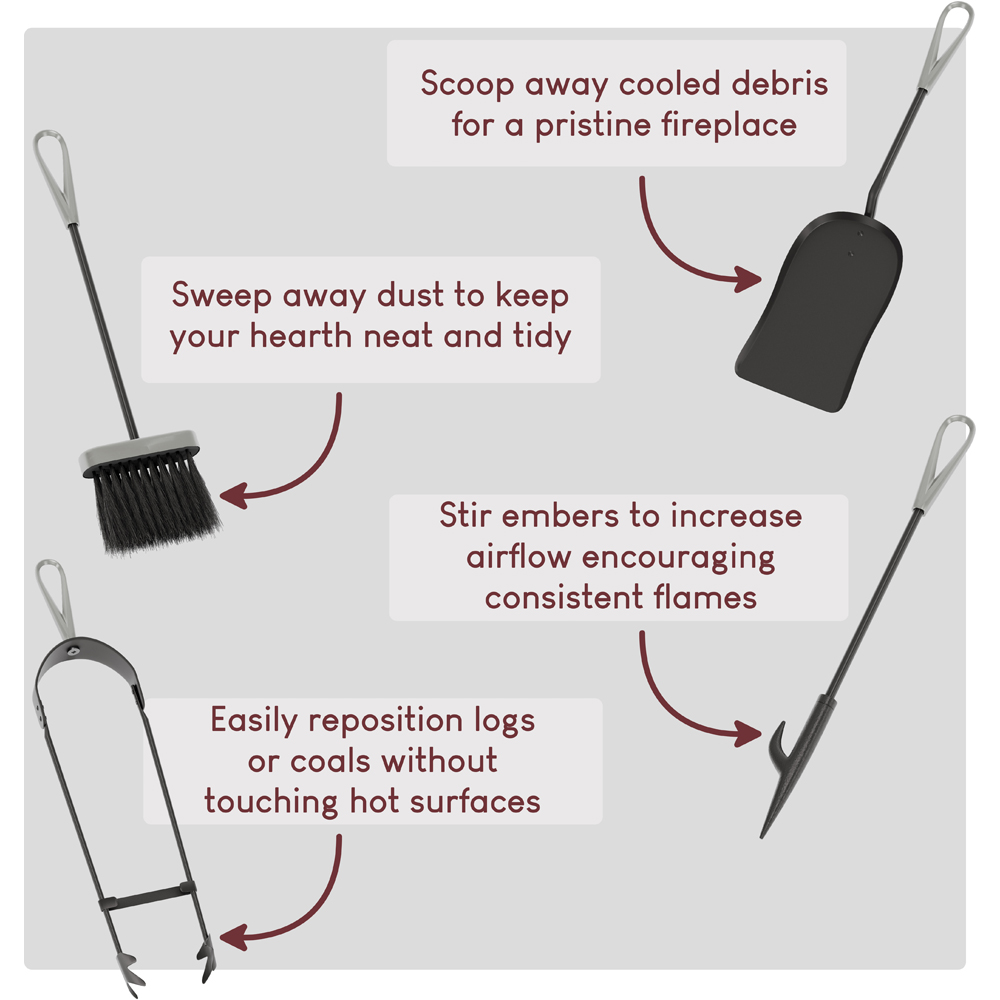 Scoop away cooled debris for a pristine fireplace

Sweep away dust to keep your hearth neat and tidy

Stir embers to increase airflow encouraging consistent flames

Easily reposition logs or coals without touching hot surfaces