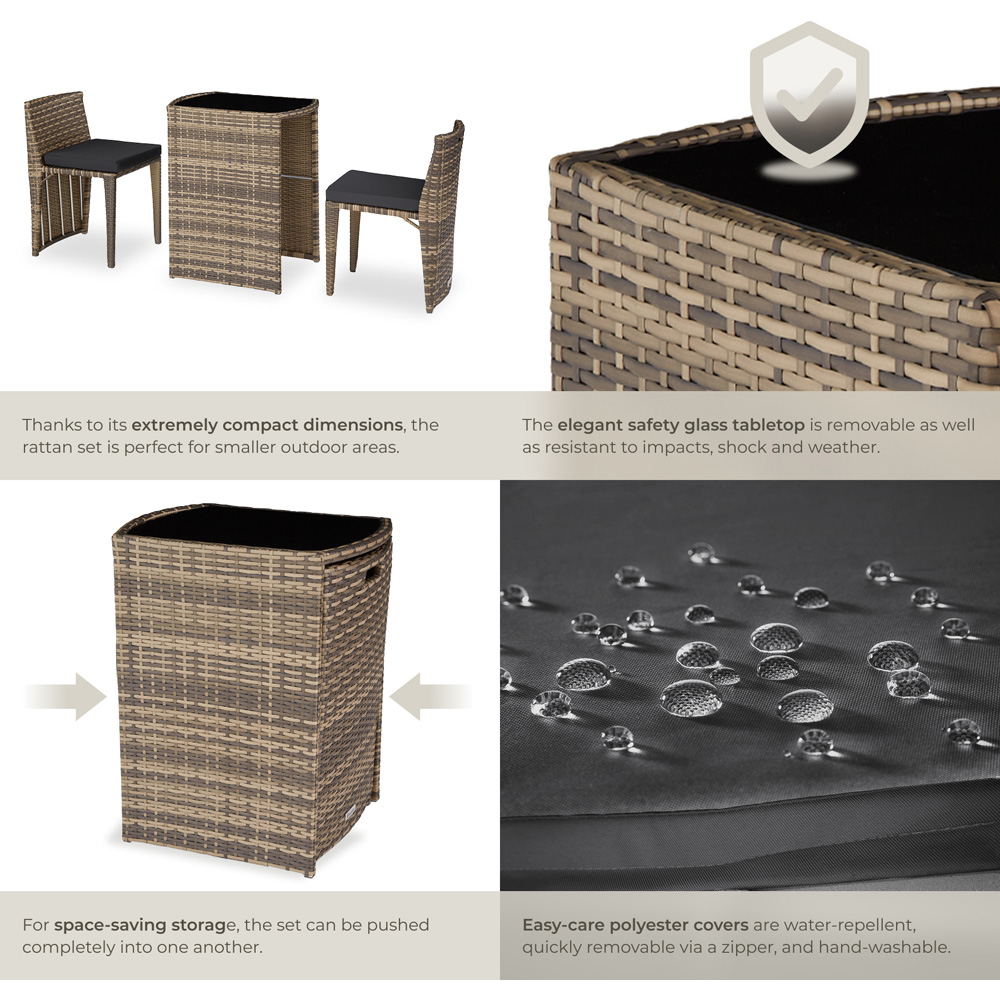 Thanks to its extremely compact dimensions, the rattan set is perfect for smaller outdoor areas.

The elegant safety glass tabletop is removable as well as resistant to impacts, shock and weather.

For space-saving storage, the set can be pushed completely into one another.

Easy-care polyester covers are water-repellent, quickly removable via a zipper, and hand-washable.