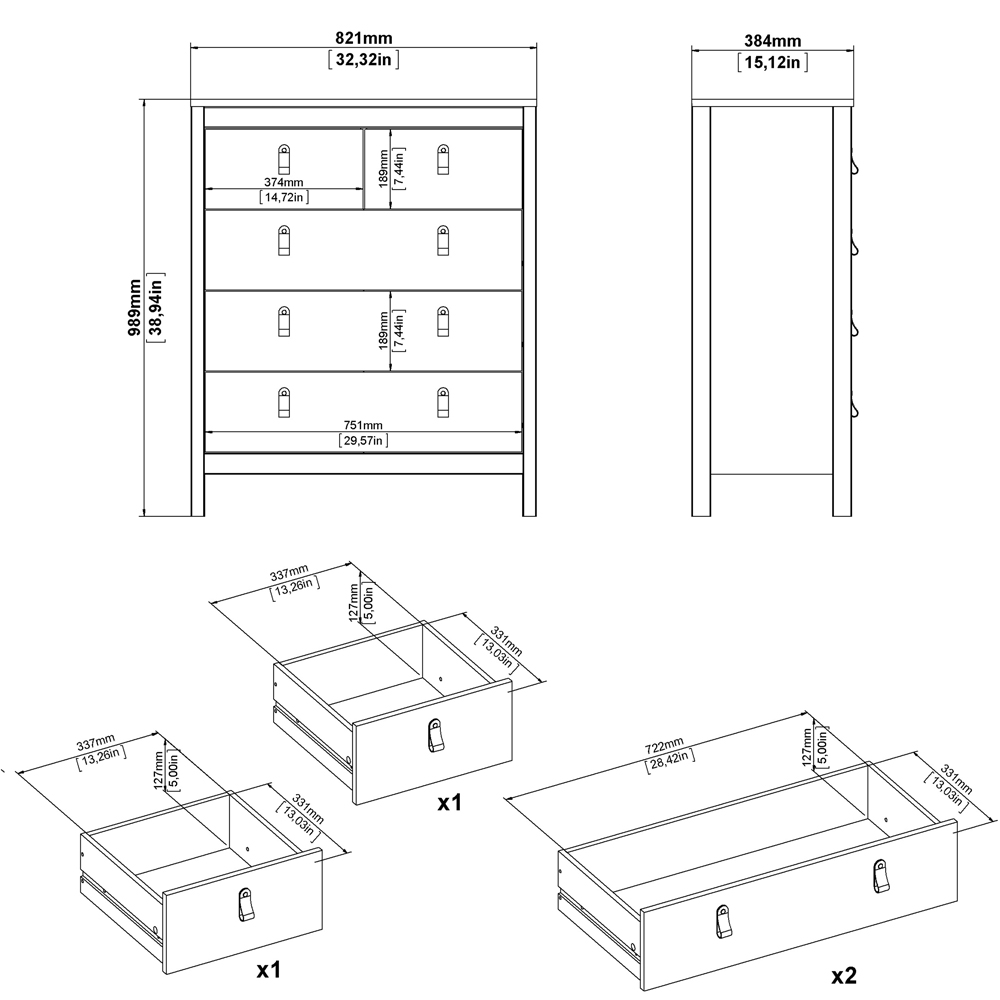 821mm
[32,32in]

384mm
[15,12in]

989mm
[38,94in]

374mm
[14,72in]

189mm
[7,44in]

189mm
[7,44in]

751mm
[29,57in]

337mm
[13,26in]
127mm
[5,00in]
331mm
[13,03in]
x1

337mm
[13,26in]
127mm
[5,00in]
331mm
[13,03in]
x1

722mm
[28,42in]
127mm
[5,00in]
331mm
[13,03in]
x2