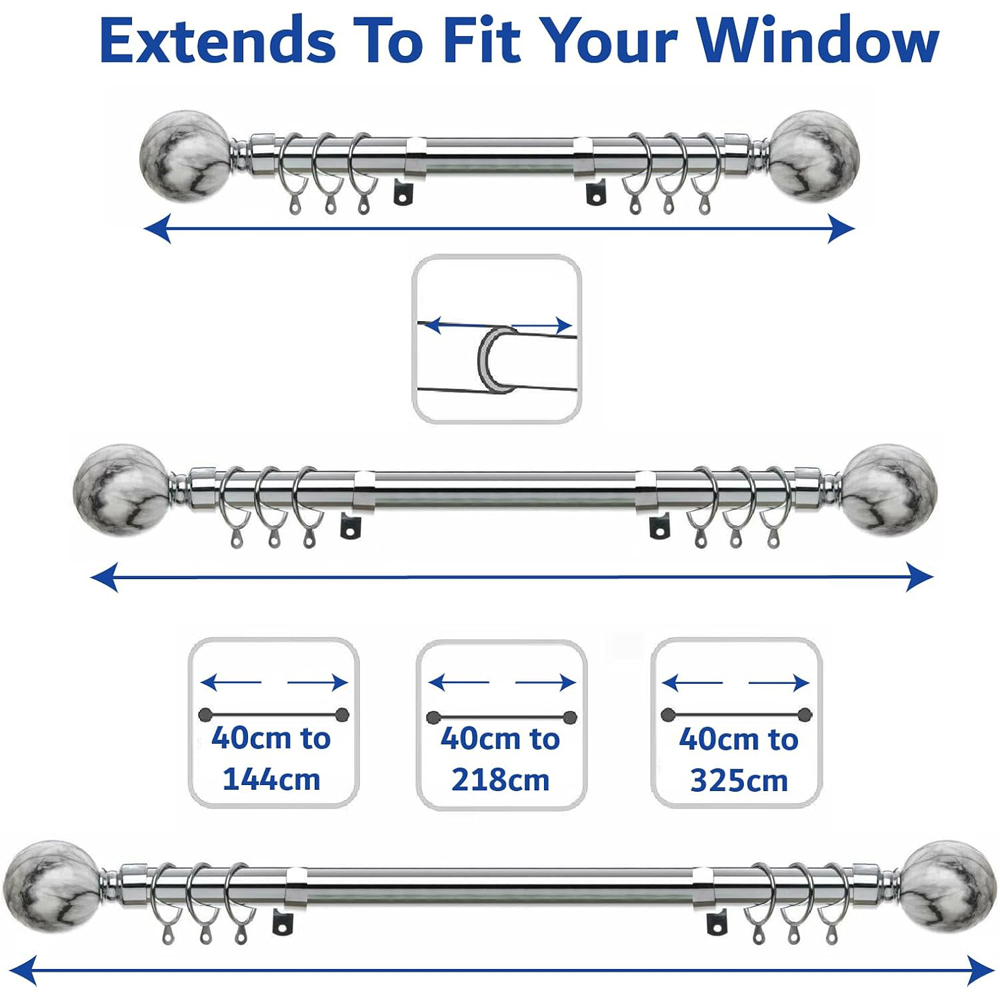 Extends To Fit Your Window

40cm to 144cm

40cm to 218cm

40cm to 325cm