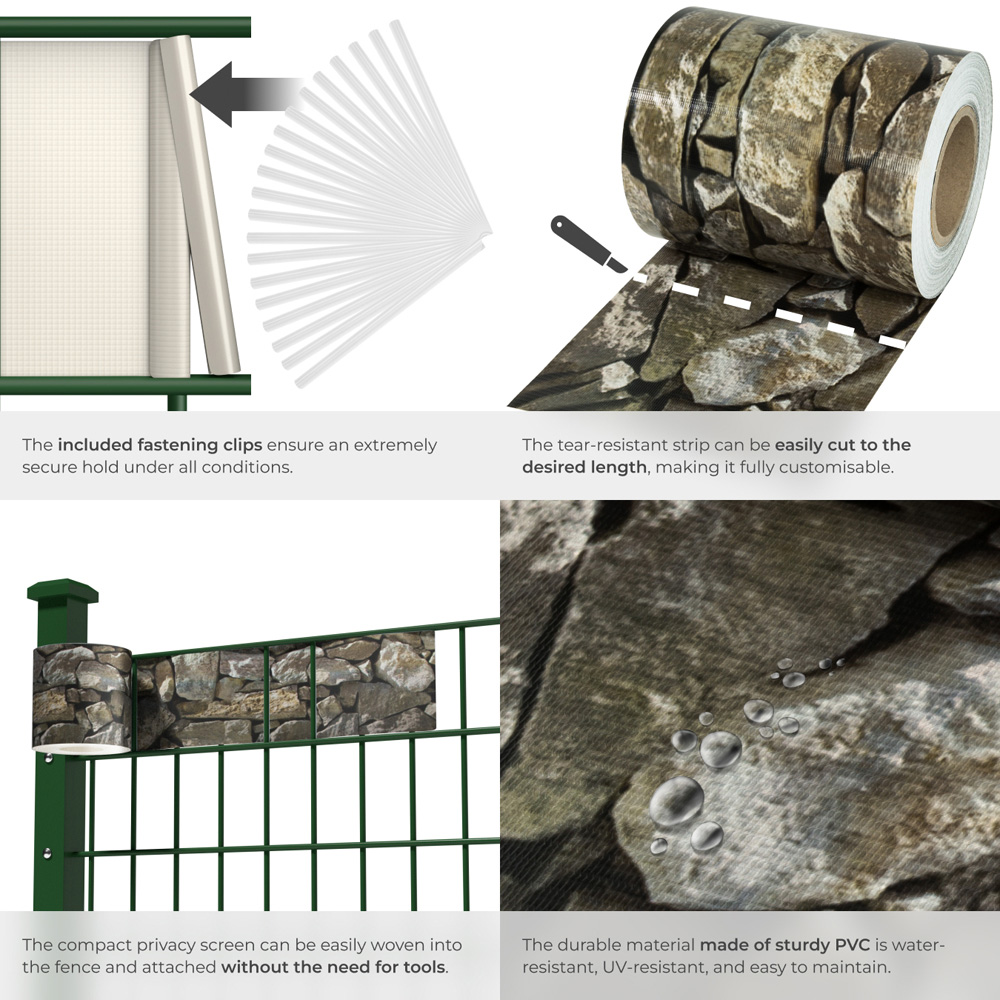 The included fastening clips ensure an extremely secure hold under all conditions.

The tear-resistant strip can be easily cut to the desired length, making it fully customisable.

The compact privacy screen can be easily woven into the fence and attached without the need for tools.

The durable material made of sturdy PVC is water-resistant, UV-resistant, and easy to maintain.