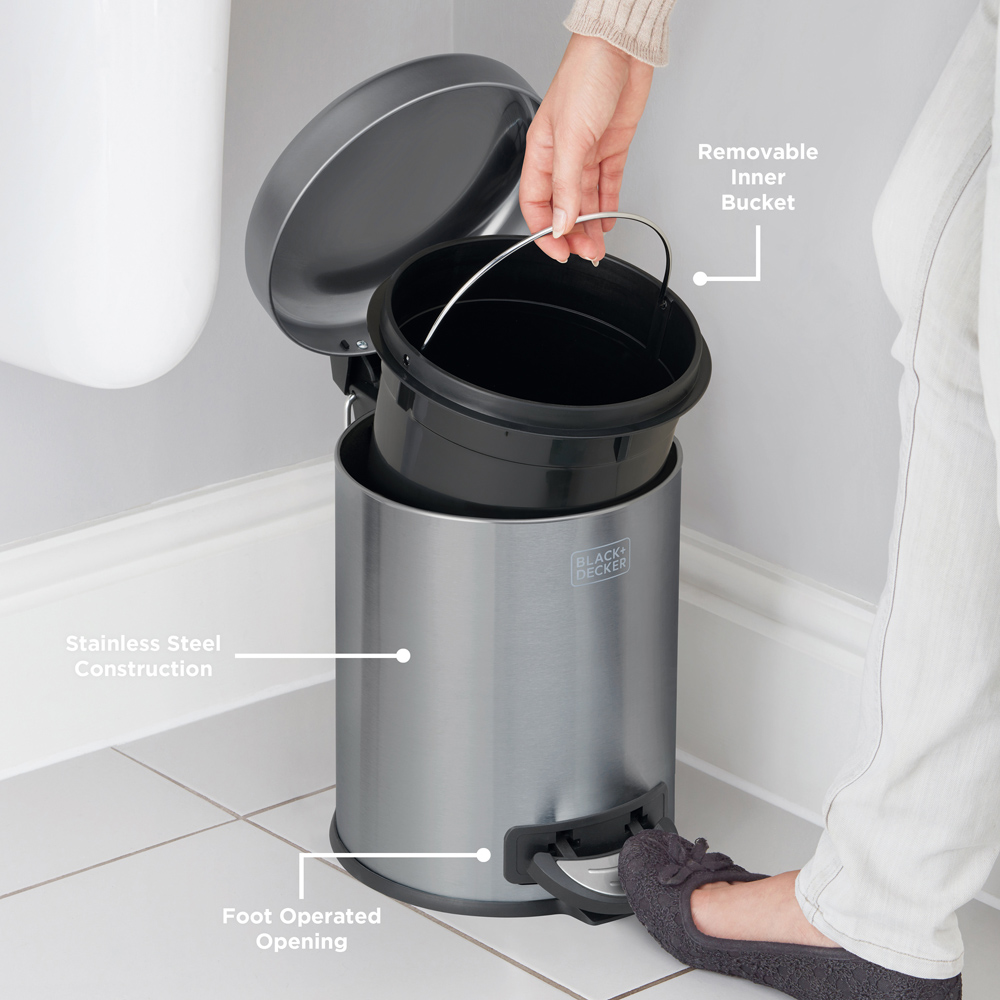 Removable Inner Bucket

BLACK+DECKER

Stainless Steel Construction

Foot Operated Opening