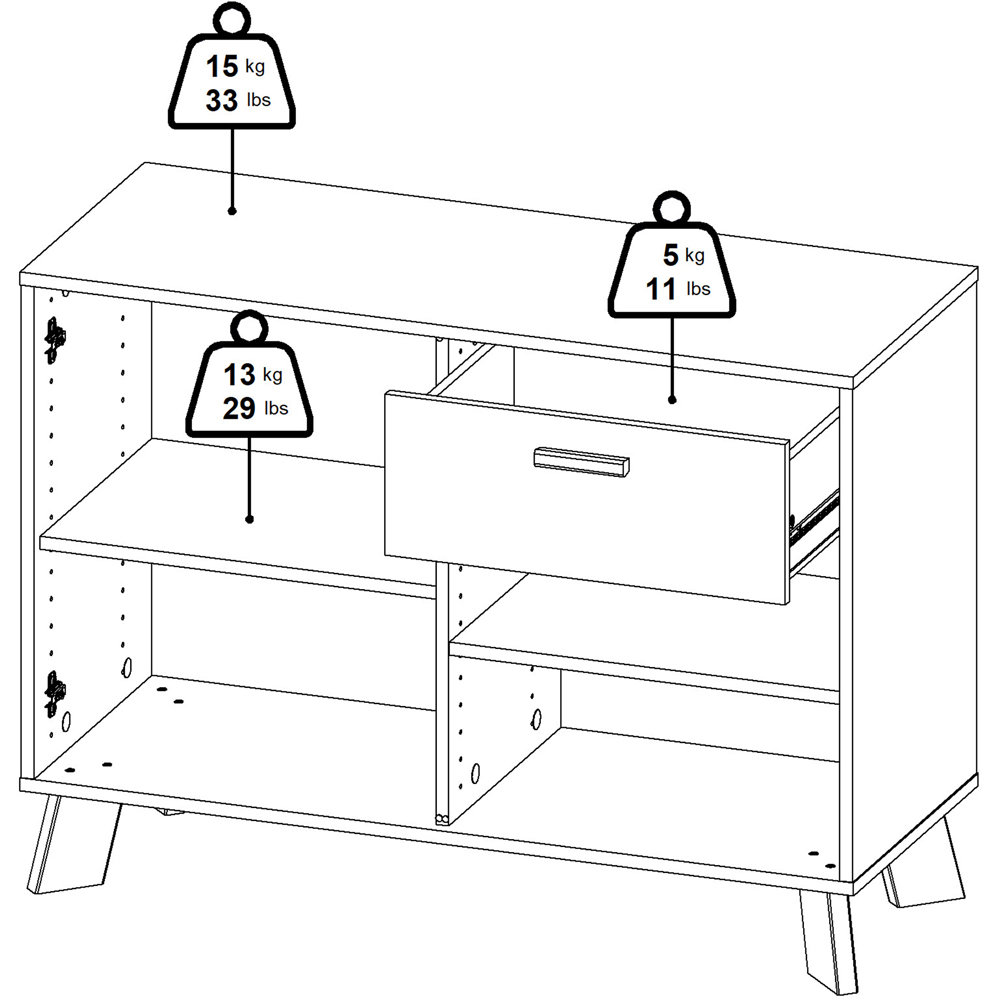 15 kg
33 lbs

5 kg
11 lbs

13 kg
29 lbs