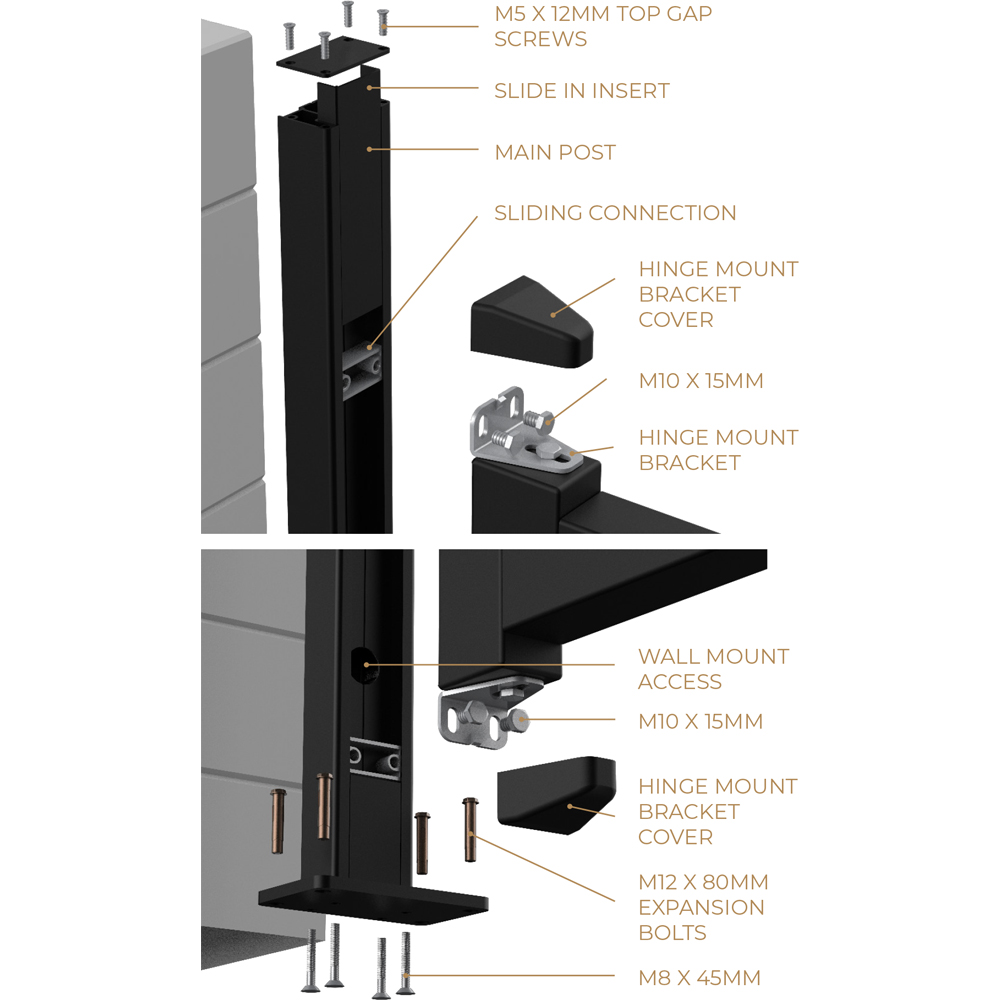 M5 X 12MM TOP GAP SCREWS

SLIDE IN INSERT

MAIN POST

SLIDING CONNECTION

HINGE MOUNT BRACKET COVER

M10 X 15MM

HINGE MOUNT BRACKET

WALL MOUNT ACCESS

M10 X 15MM

HINGE MOUNT BRACKET COVER

M12 X 80MM EXPANSION BOLTS

M8 X 45MM