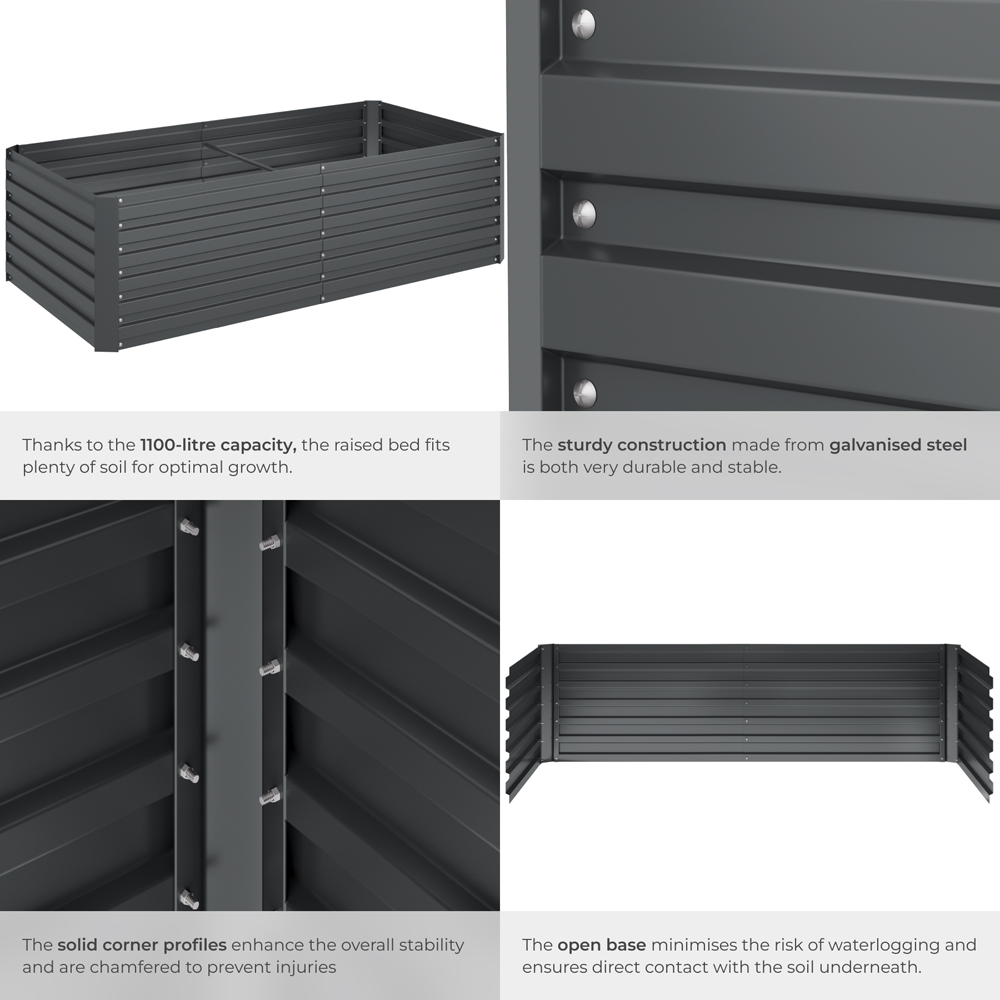 Thanks to the 1100-litre capacity, the raised bed fits plenty of soil for optimal growth.

The sturdy construction made from galvanised steel is both very durable and stable.

The solid corner profiles enhance the overall stability and are chamfered to prevent injuries

The open base minimises the risk of waterlogging and ensures direct contact with the soil underneath.