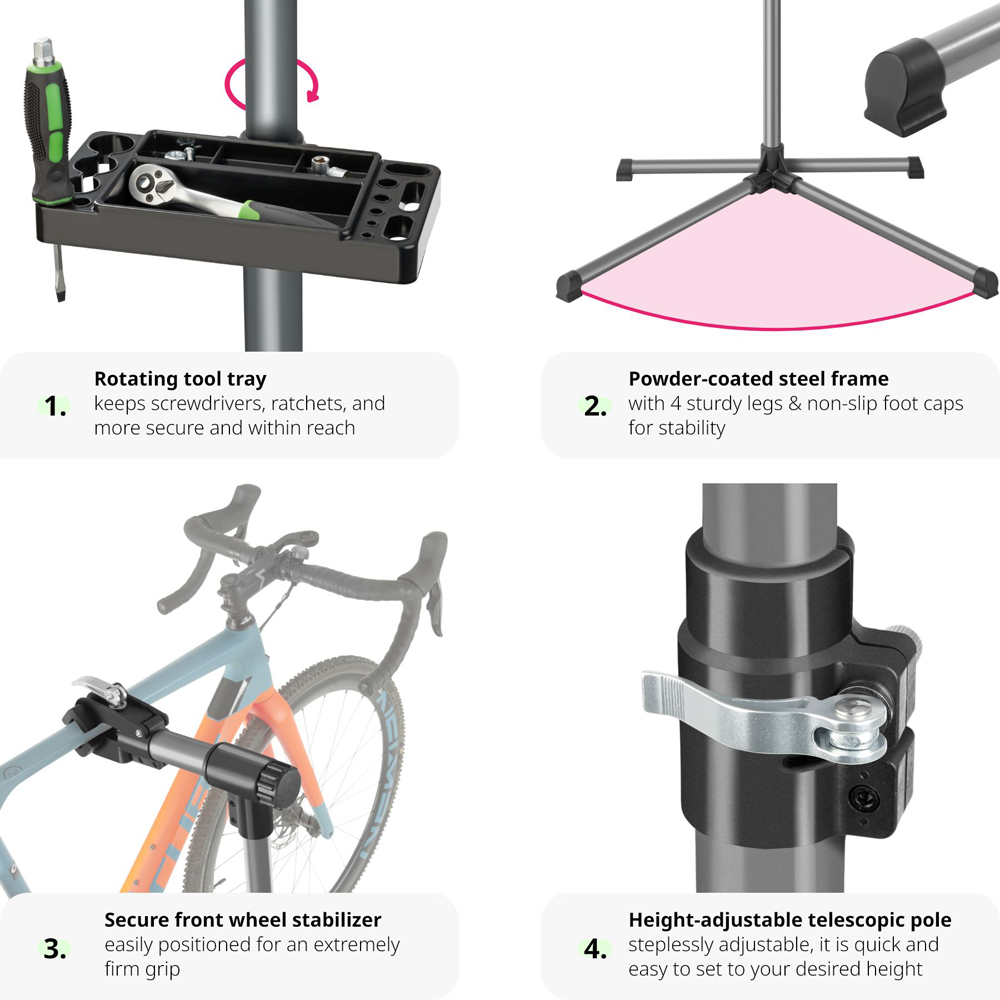 1. Rotating tool tray
keeps screwdrivers, ratchets, and more secure and within reach

2. Powder-coated steel frame
with 4 sturdy legs & non-slip foot caps for stability

3. Secure front wheel stabilizer
easily positioned for an extremely firm grip

4. Height-adjustable telescopic pole
steplessly adjustable, it is quick and easy to set to your desired height