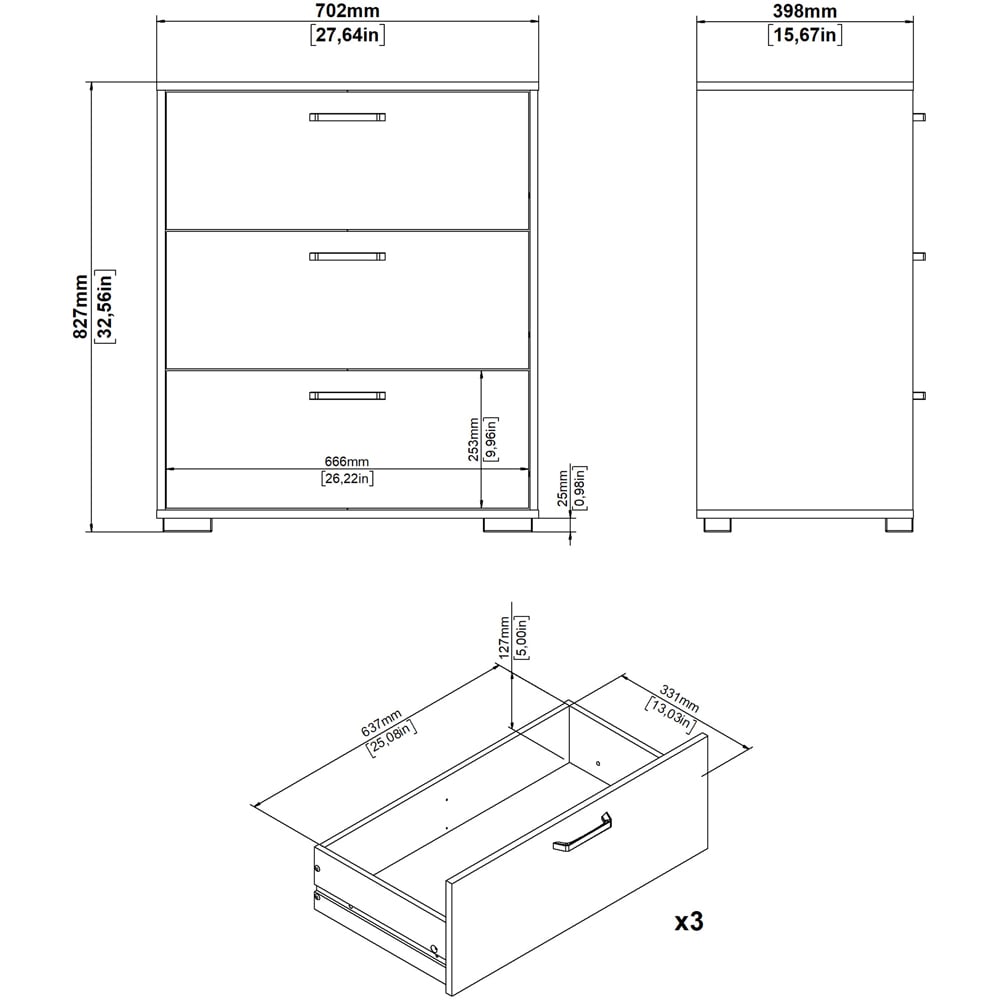 702mm
[27,64in]

398mm
[15,67in]

827mm
[32,56in]

253mm
[9,96in]

666mm
[26,22in]

25mm
[0,98in]

127mm
[5,00in]

637mm
[25,08in]

331mm
[13,03in]

x3