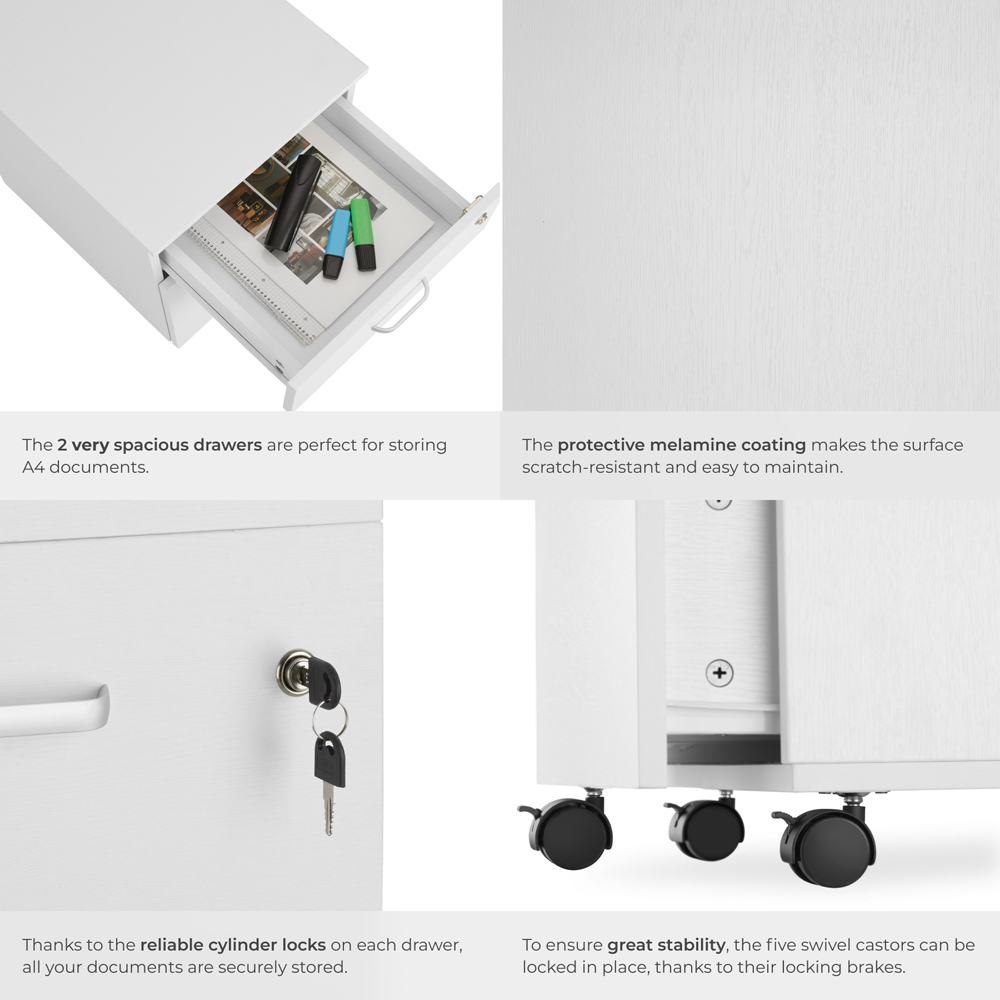 The 2 very spacious drawers are perfect for storing A4 documents.

The protective melamine coating makes the surface scratch-resistant and easy to maintain.

Thanks to the reliable cylinder locks on each drawer, all your documents are securely stored.

To ensure great stability, the five swivel castors can be locked in place, thanks to their locking brakes.