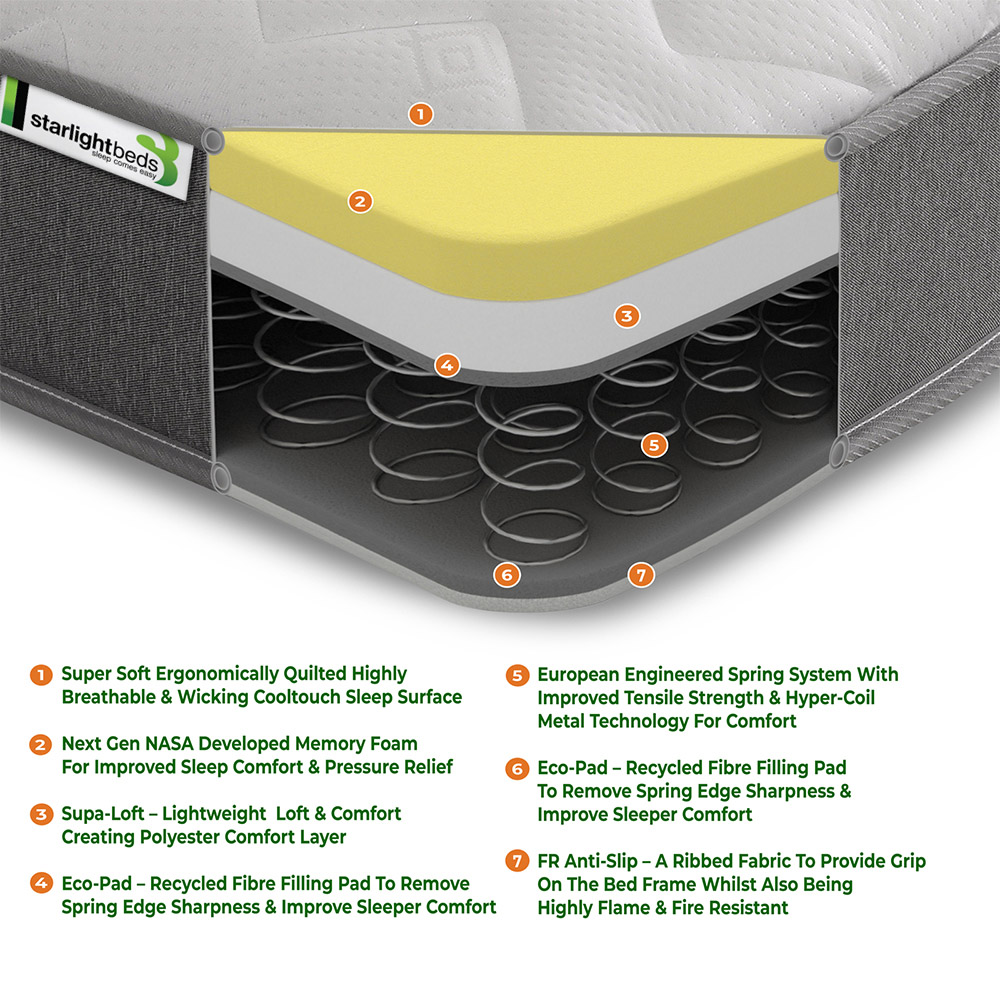 starlightbeds
sleep comes easy

1
2
3
4
5
6
7

1 Super Soft Ergonomically Quilted Highly Breathable & Wicking Cooltouch Sleep Surface

2 Next Gen NASA Developed Memory Foam For Improved Sleep Comfort & Pressure Relief

3 Supa-Loft – Lightweight Loft & Comfort Creating Polyester Comfort Layer

4 Eco-Pad – Recycled Fibre Filling Pad To Remove Spring Edge Sharpness & Improve Sleeper Comfort

5 European Engineered Spring System With Improved Tensile Strength & Hyper-Coil Metal Technology For Comfort

6 Eco-Pad – Recycled Fibre Filling Pad To Remove Spring Edge Sharpness & Improve Sleeper Comfort

7 FR Anti-Slip – A Ribbed Fabric To Provide Grip On The Bed Frame Whilst Also Being Highly Flame & Fire Resistant