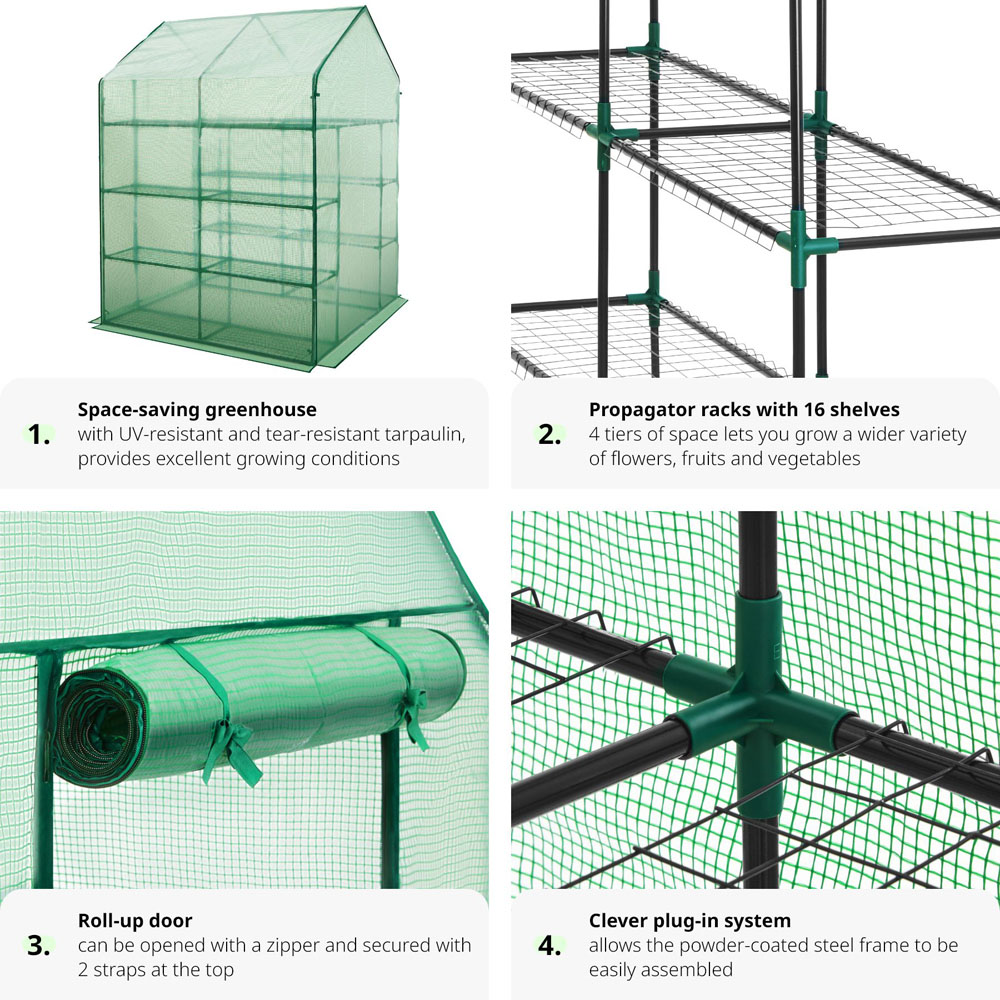 1. Space-saving greenhouse
with UV-resistant and tear-resistant tarpaulin, provides excellent growing conditions

2. Propagator racks with 16 shelves
4 tiers of space lets you grow a wider variety of flowers, fruits and vegetables

3. Roll-up door
can be opened with a zipper and secured with 2 straps at the top

4. Clever plug-in system
allows the powder-coated steel frame to be easily assembled