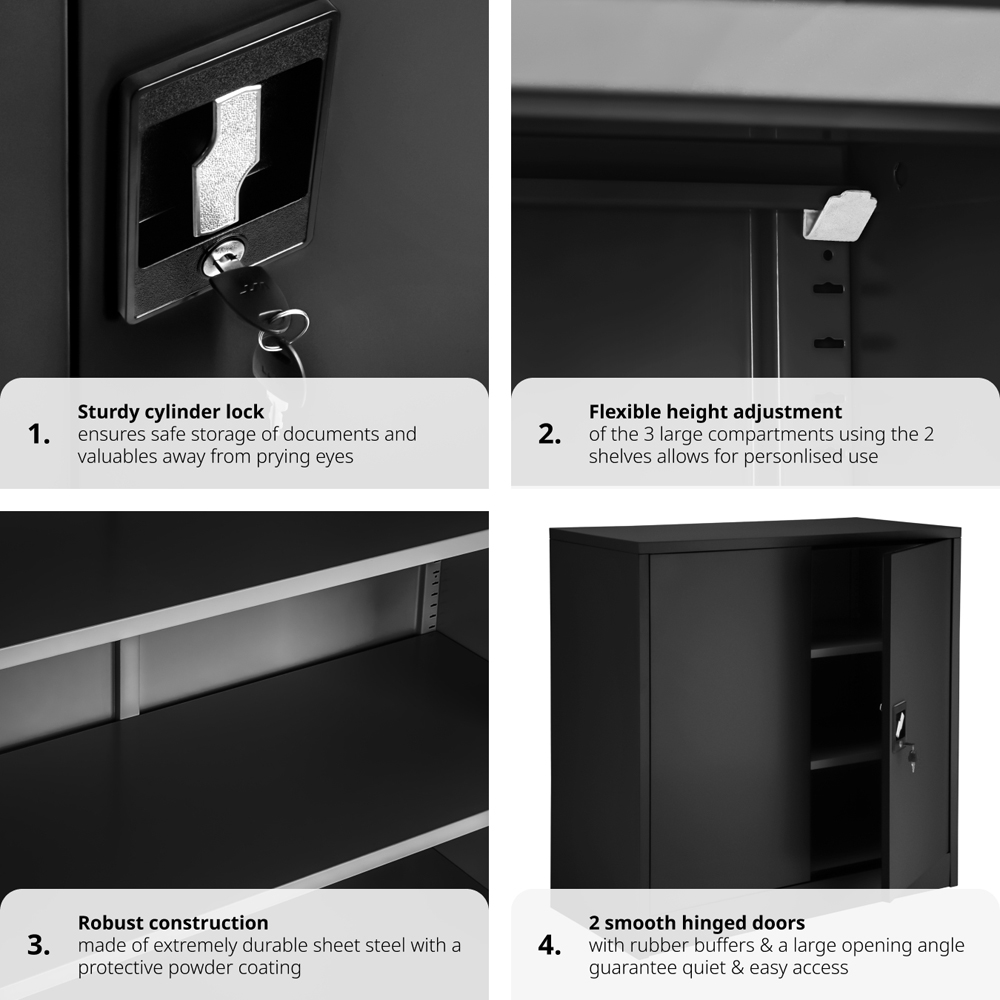 1. Sturdy cylinder lock
ensures safe storage of documents and valuables away from prying eyes

2. Flexible height adjustment
of the 3 large compartments using the 2 shelves allows for personlised use

3. Robust construction
made of extremely durable sheet steel with a protective powder coating

4. 2 smooth hinged doors
with rubber buffers & a large opening angle guarantee quiet & easy access