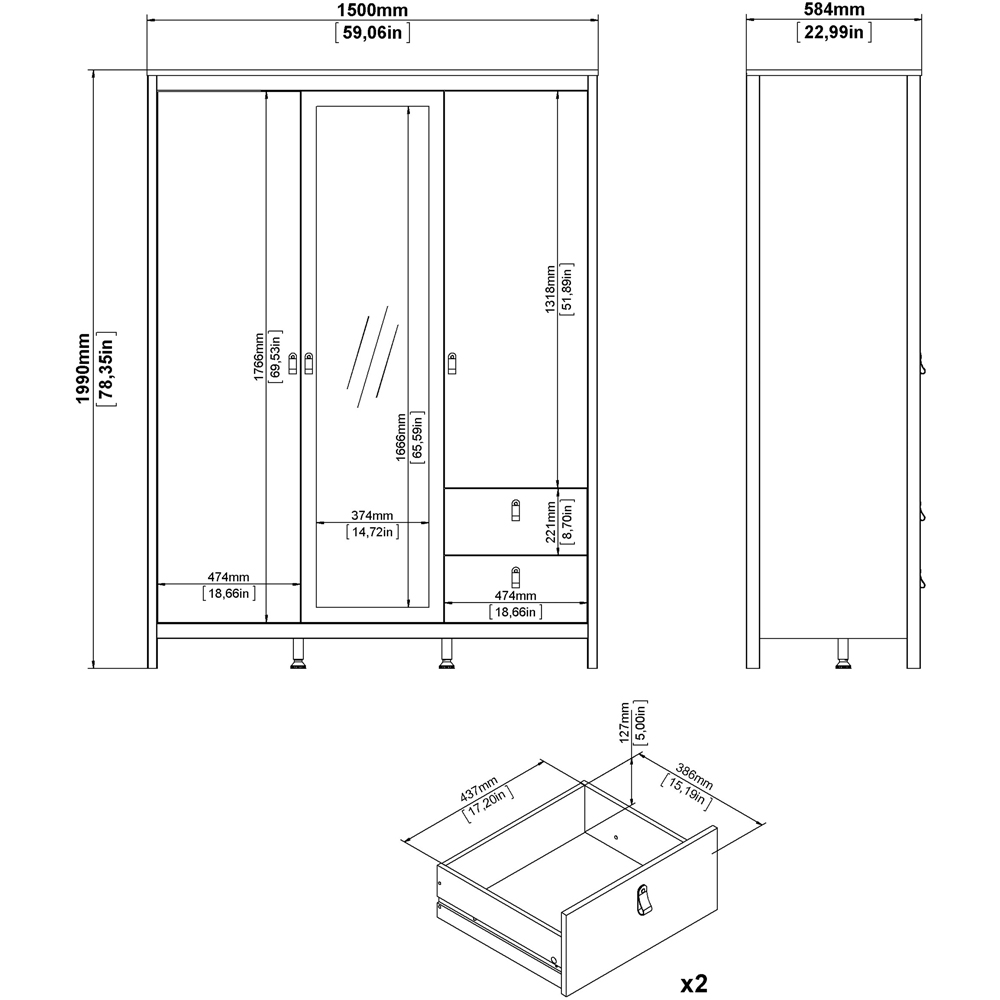 1500mm
[59,06in]

584mm
[22,99in]

1990mm
[78,35in]

1766mm
[69,53in]

1666mm
[65,59in]

1318mm
[51,89in]

374mm
[14,72in]

221mm
[8,70in]

474mm
[18,66in]

474mm
[18,66in]

127mm
[5,00in]

437mm
[17,20in]

386mm
[15,19in]

x2