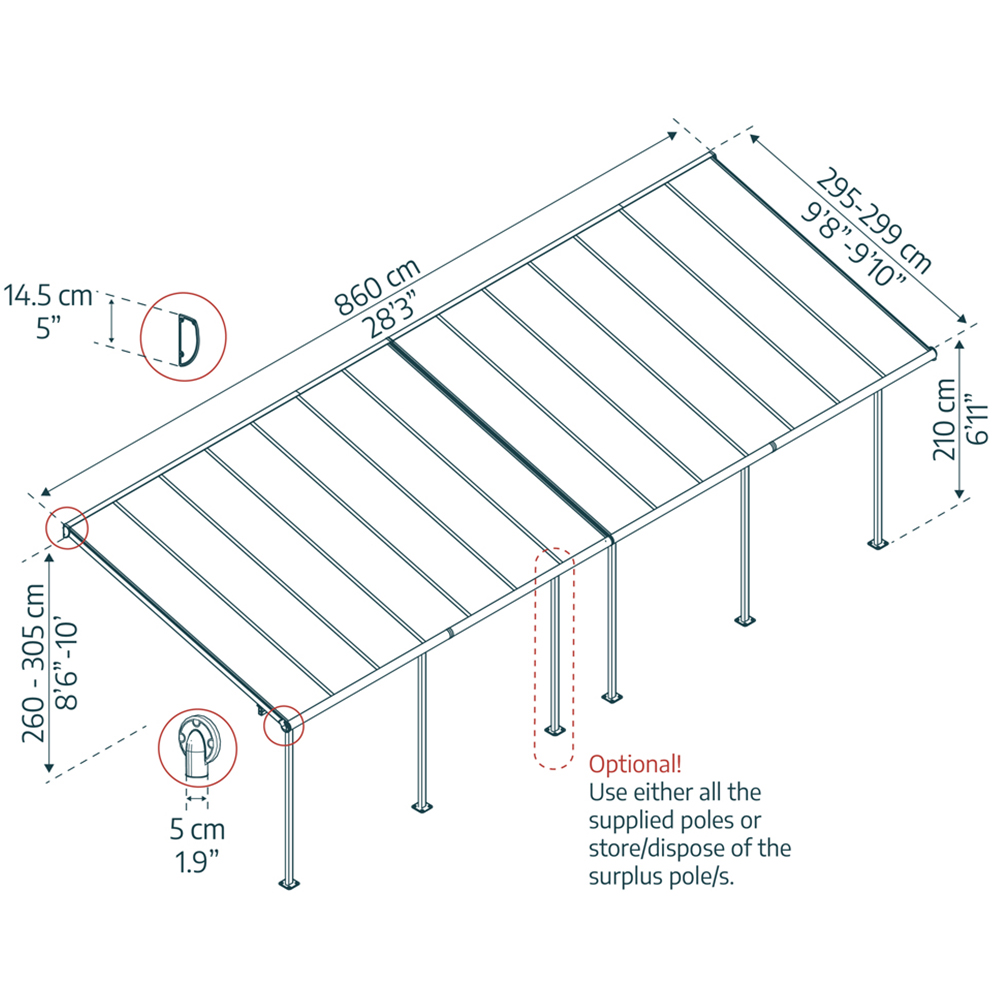 14.5 cm
5"

860 cm
28'3"

295-299 cm
9'8"-9'10"

210 cm
6'11"

260 - 305 cm
8'6"-10'

5 cm
1.9"

Optional!
Use either all the supplied poles or store/dispose of the surplus pole/s.