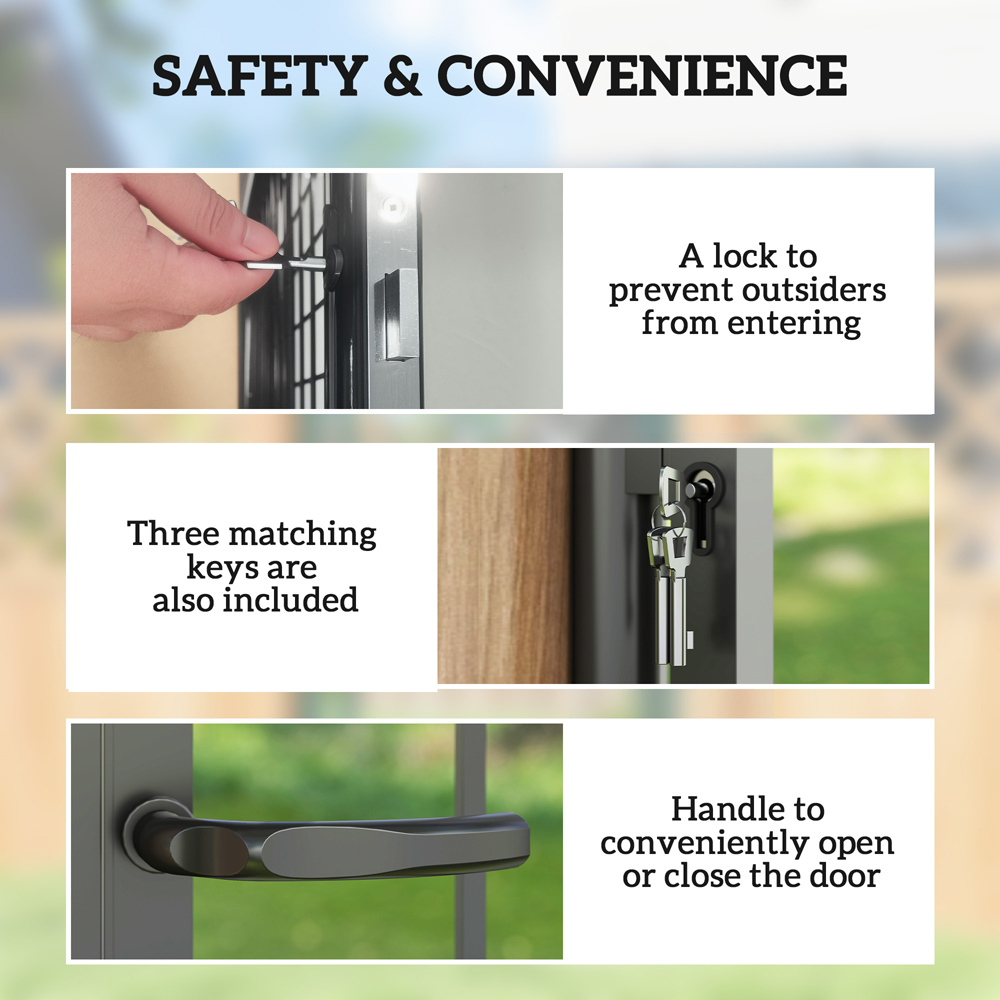 SAFETY & CONVENIENCE

A lock to prevent outsiders from entering

Three matching keys are also included

Handle to conveniently open or close the door