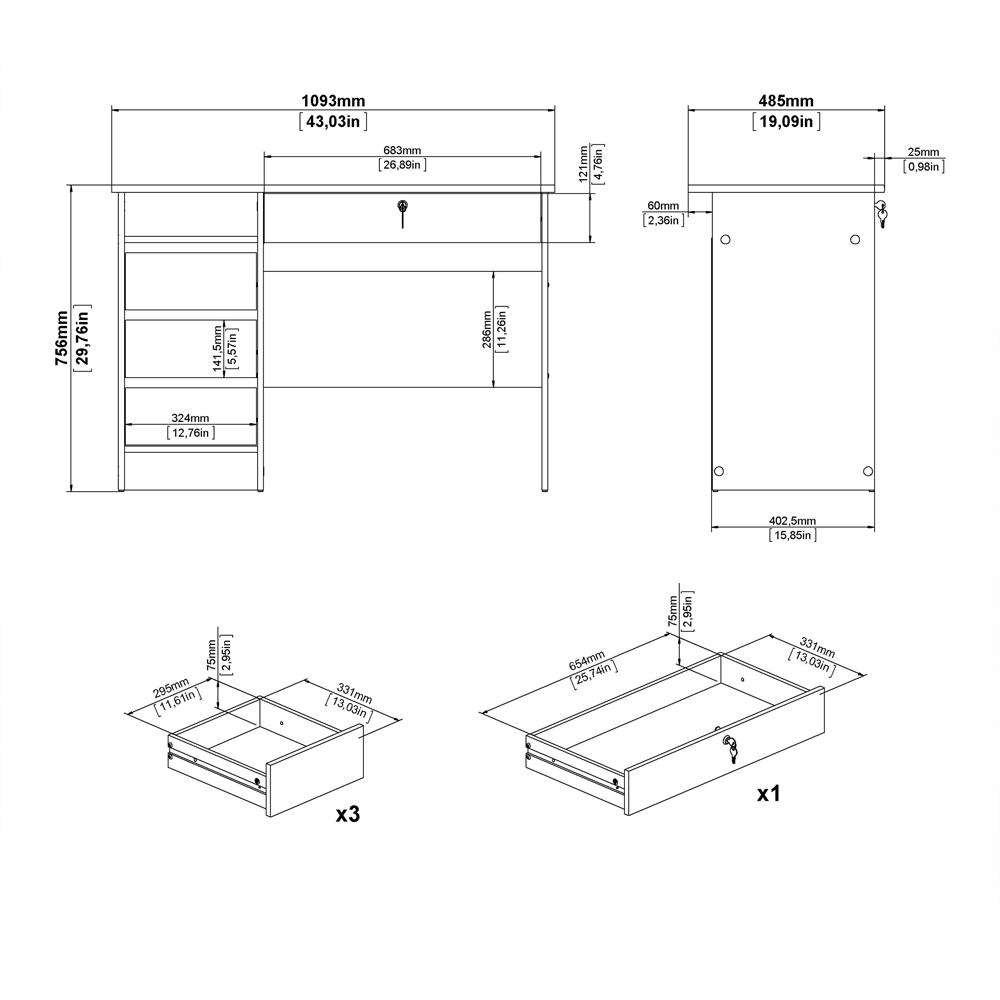 1093mm
[43,03in]

683mm
[26,89in]

121mm
[4,76in]

756mm
[29,76in]

141,5mm
[5,57in]

286mm
[11,26in]

324mm
[12,76in]

485mm
[19,09in]

25mm
[0,98in]

60mm
[2,36in]

402,5mm
[15,85in]

75mm
[2,95in]

295mm
[11,61in]

331mm
[13,03in]

x3

75mm
[2,95in]

654mm
[25,74in]

331mm
[13,03in]

x1