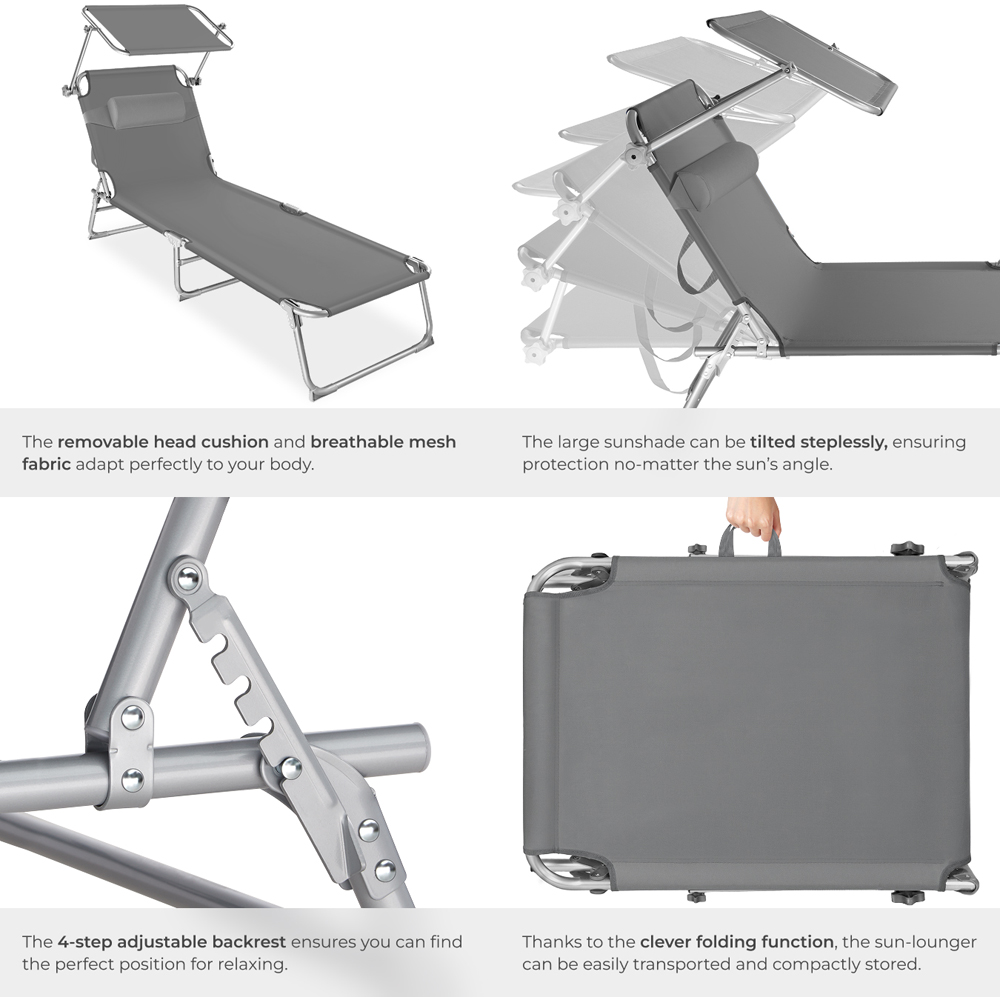 The removable head cushion and breathable mesh fabric adapt perfectly to your body.

The large sunshade can be tilted steplessly, ensuring protection no-matter the sun's angle.

The 4-step adjustable backrest ensures you can find the perfect position for relaxing.

Thanks to the clever folding function, the sun-lounger can be easily transported and compactly stored.