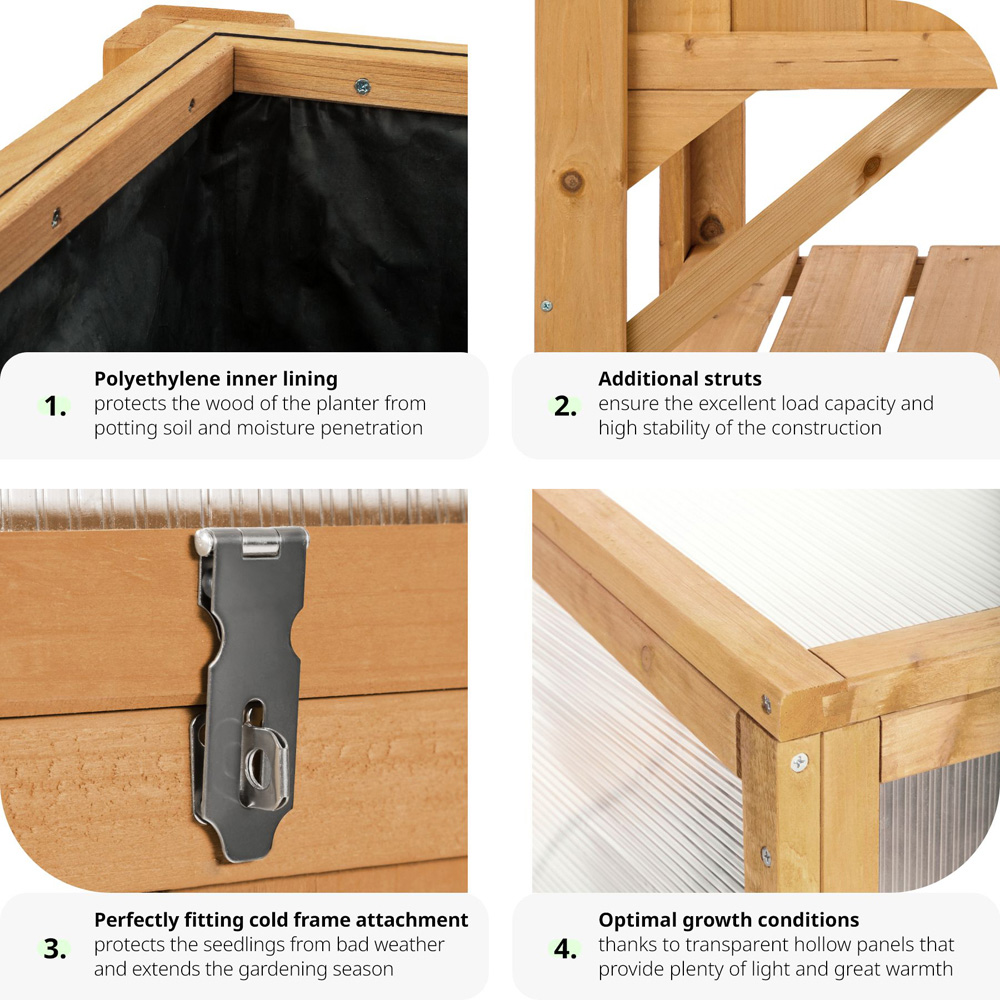 1.
Polyethylene inner lining
protects the wood of the planter from potting soil and moisture penetration

2.
Additional struts
ensure the excellent load capacity and high stability of the construction

3.
Perfectly fitting cold frame attachment
protects the seedlings from bad weather and extends the gardening season

4.
Optimal growth conditions
thanks to transparent hollow panels that provide plenty of light and great warmth