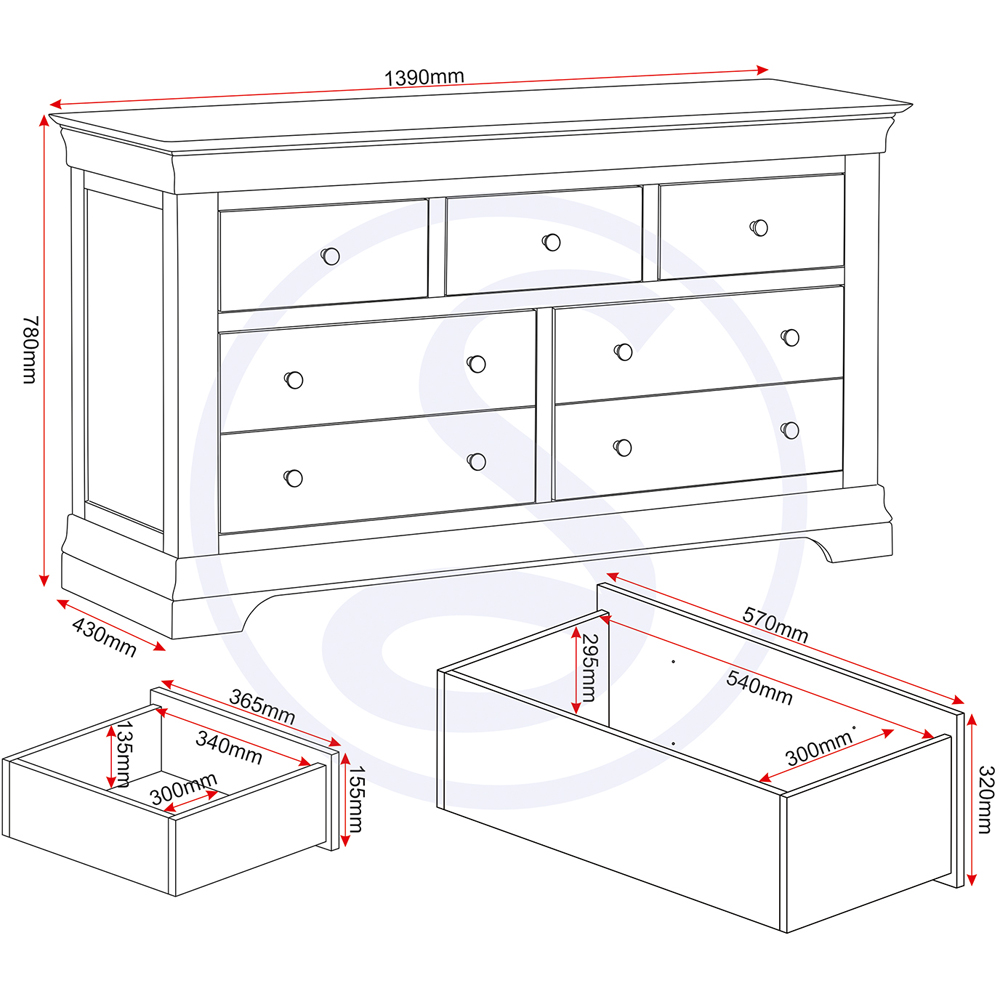 1390mm
780mm
430mm
365mm
135mm
340mm
300mm
155mm
570mm
295mm
540mm
300mm
320mm