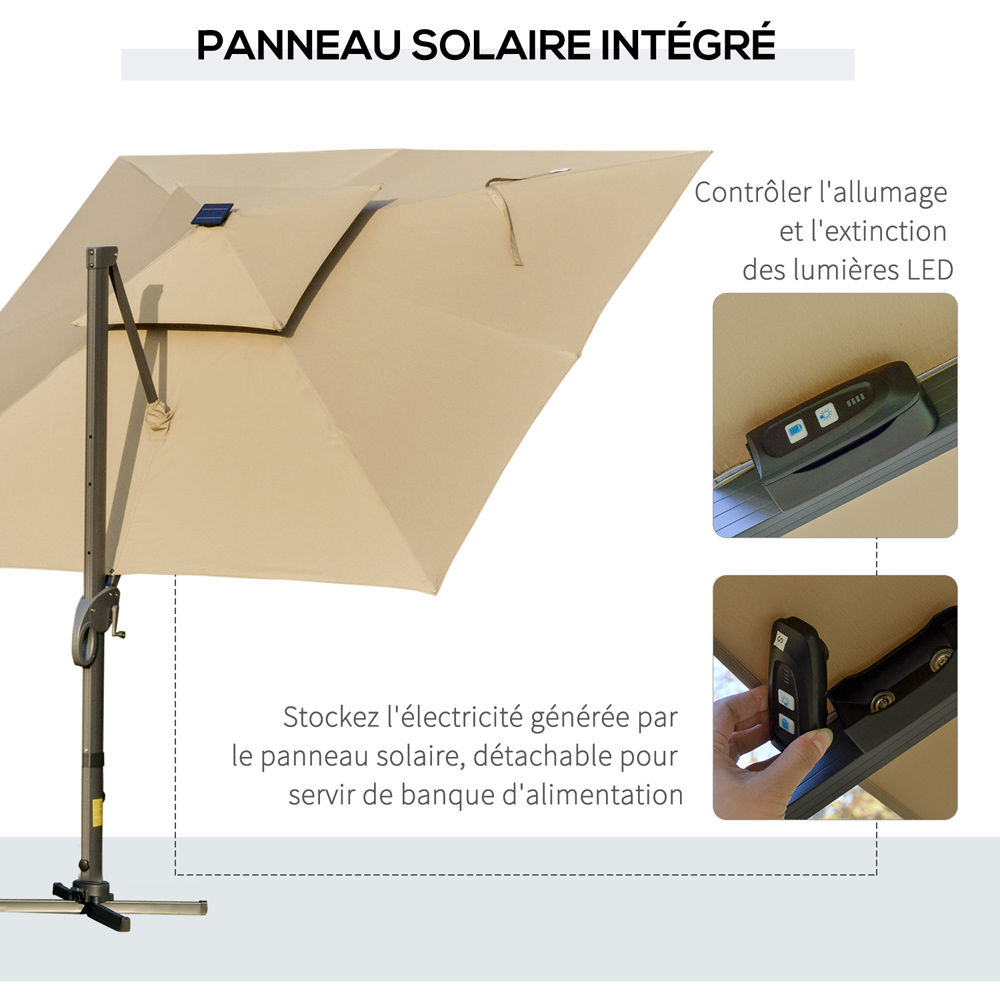 PANNEAU SOLAIRE INTÉGRÉ

Contrôler l'allumage et l'extinction des lumières LED

Stockez l'électricité générée par le panneau solaire, détachable pour servir de banque d'alimentation