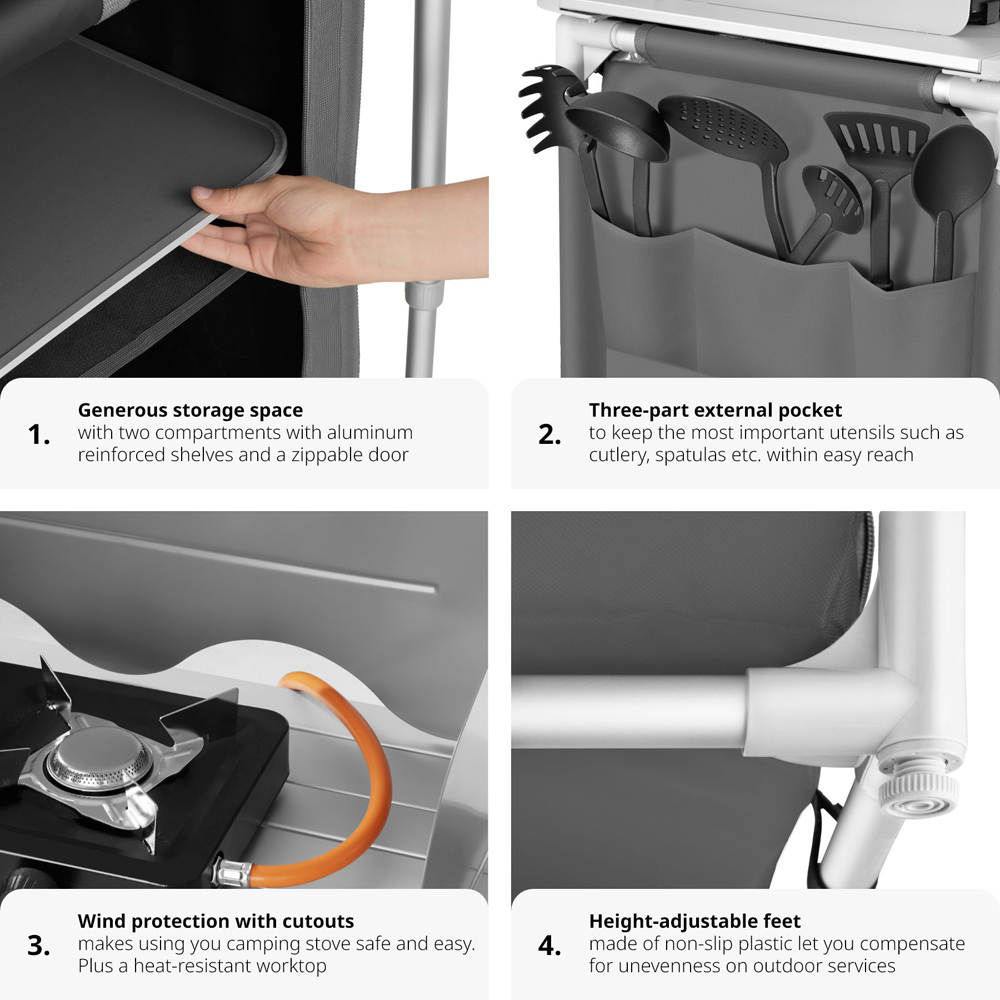 1. Generous storage space
with two compartments with aluminum reinforced shelves and a zippable door

2. Three-part external pocket
to keep the most important utensils such as cutlery, spatulas etc. within easy reach

3. Wind protection with cutouts
makes using you camping stove safe and easy. Plus a heat-resistant worktop

4. Height-adjustable feet
made of non-slip plastic let you compensate for unevenness on outdoor services