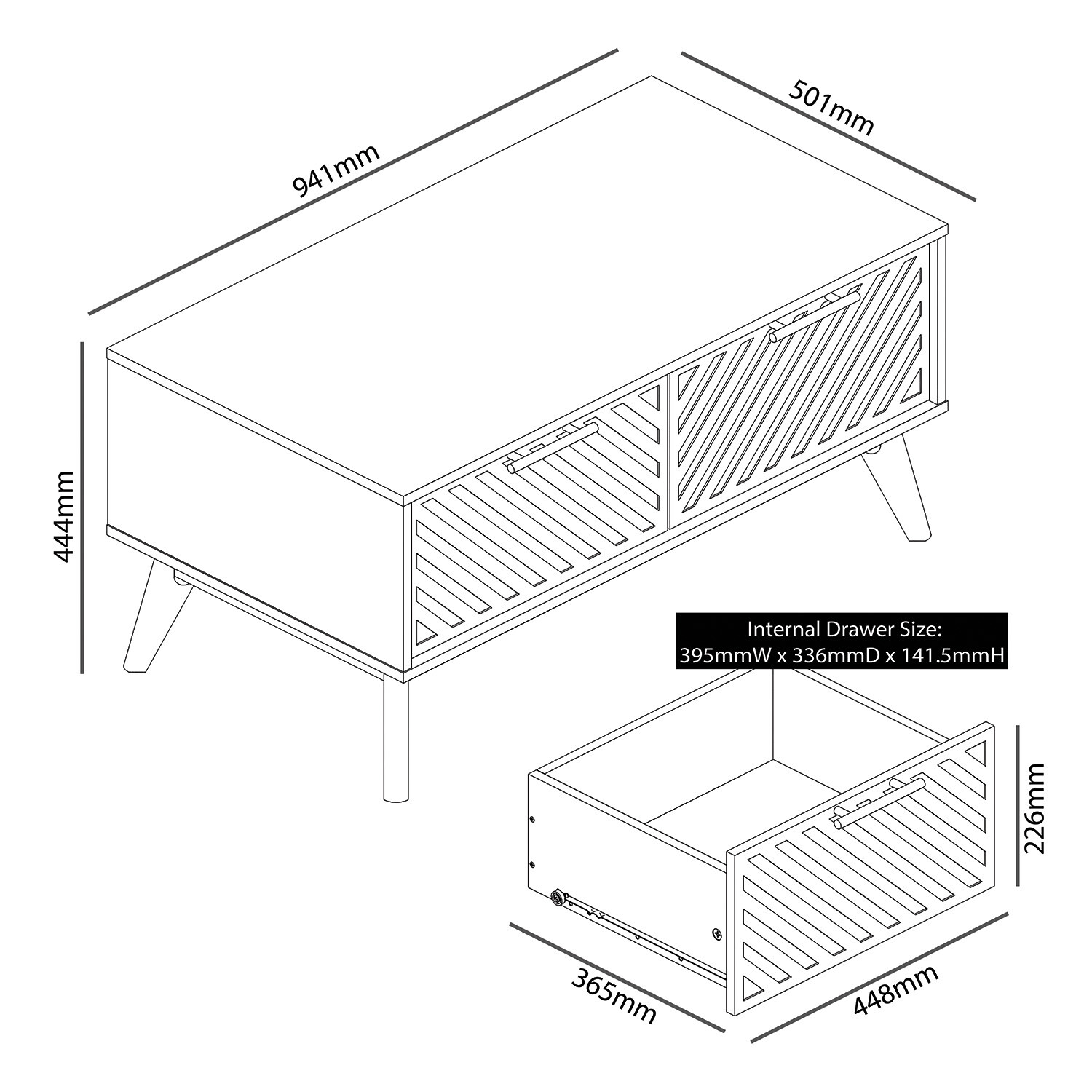 941mm

501mm

444mm

Internal Drawer Size:
395mmW x 336mmD x 141.5mmH

226mm

365mm

448mm