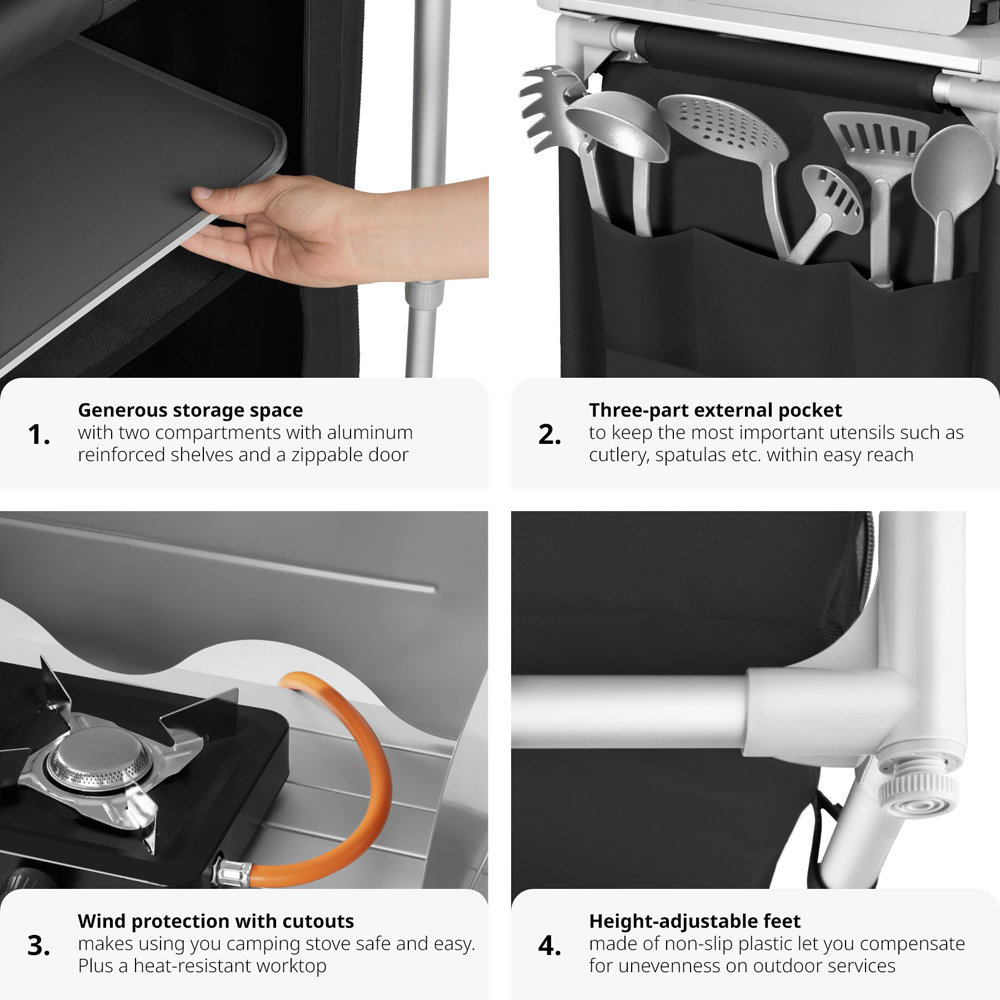 1. Generous storage space
with two compartments with aluminum reinforced shelves and a zippable door

2. Three-part external pocket
to keep the most important utensils such as cutlery, spatulas etc. within easy reach

3. Wind protection with cutouts
makes using you camping stove safe and easy. Plus a heat-resistant worktop

4. Height-adjustable feet
made of non-slip plastic let you compensate for unevenness on outdoor services