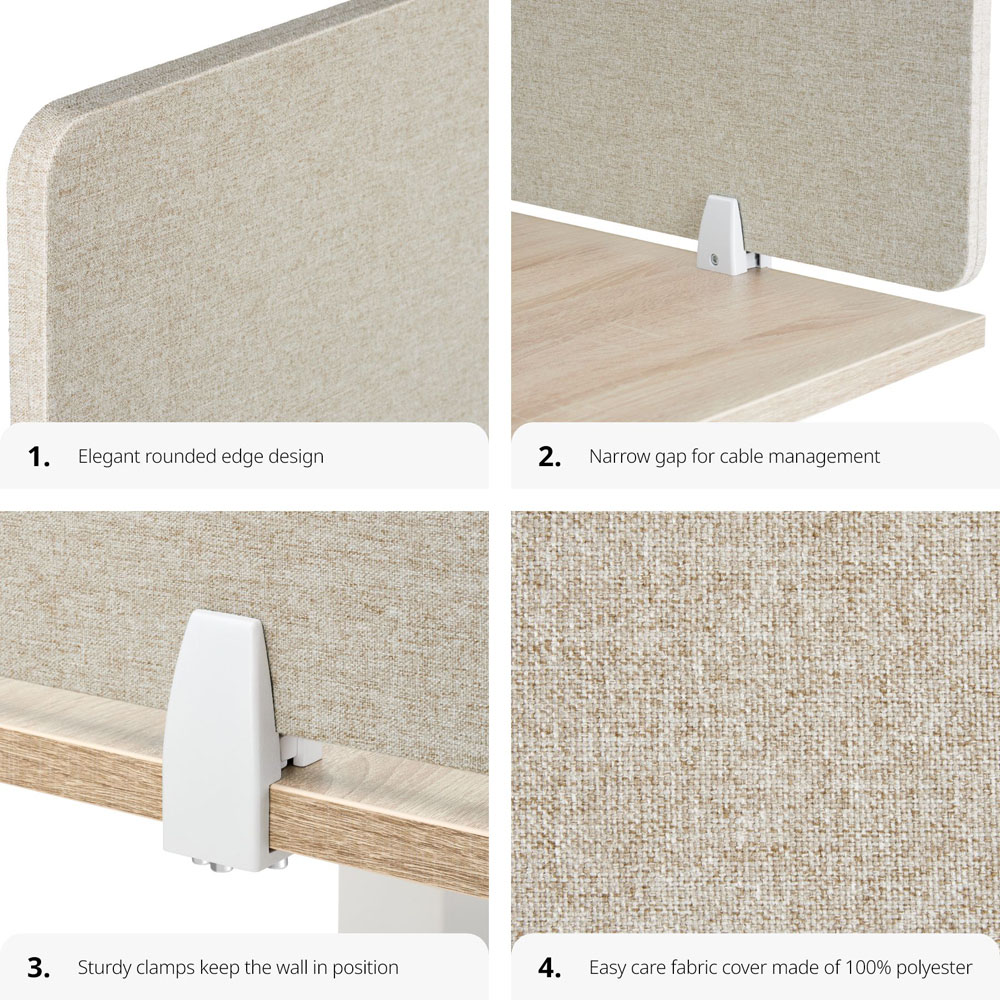 1. Elegant rounded edge design

2. Narrow gap for cable management

3. Sturdy clamps keep the wall in position

4. Easy care fabric cover made of 100% polyester