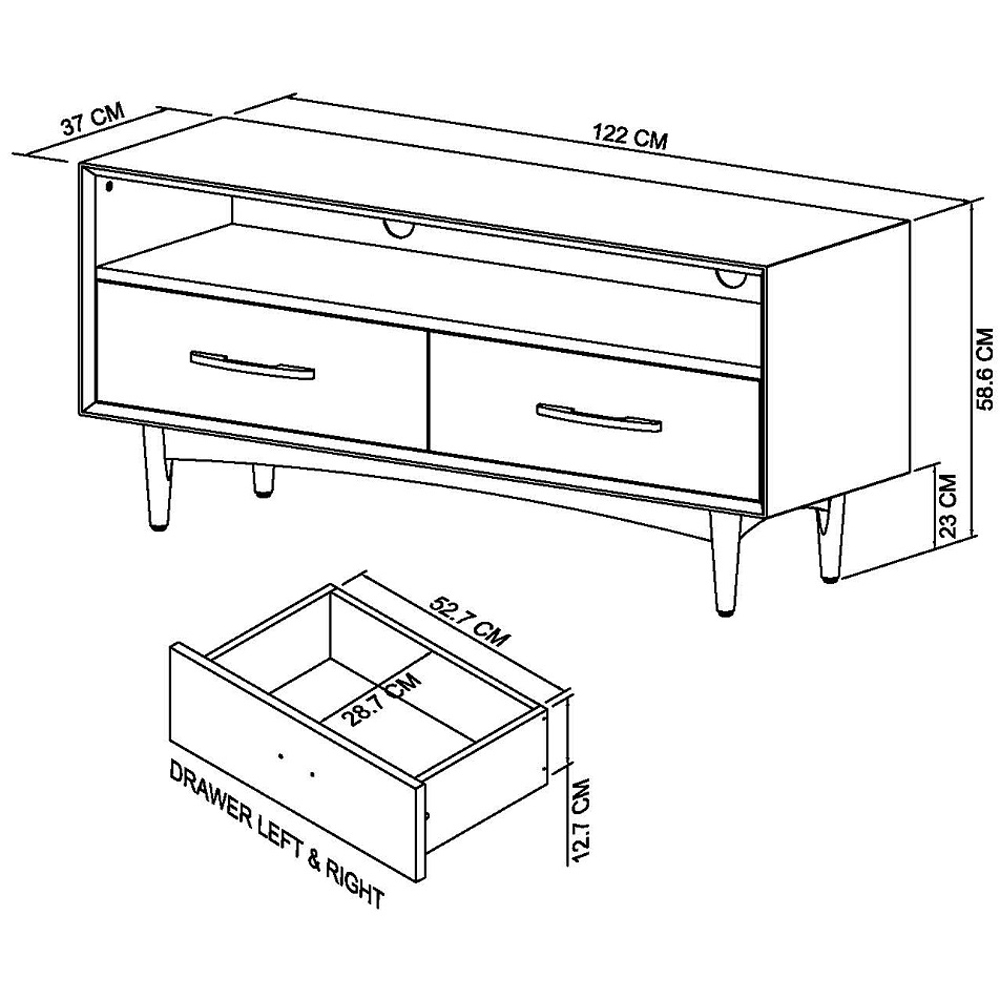 37 CM
122 CM
58.6 CM
23 CM
52.7 CM
28.7 CM
12.7 CM
DRAWER LEFT & RIGHT