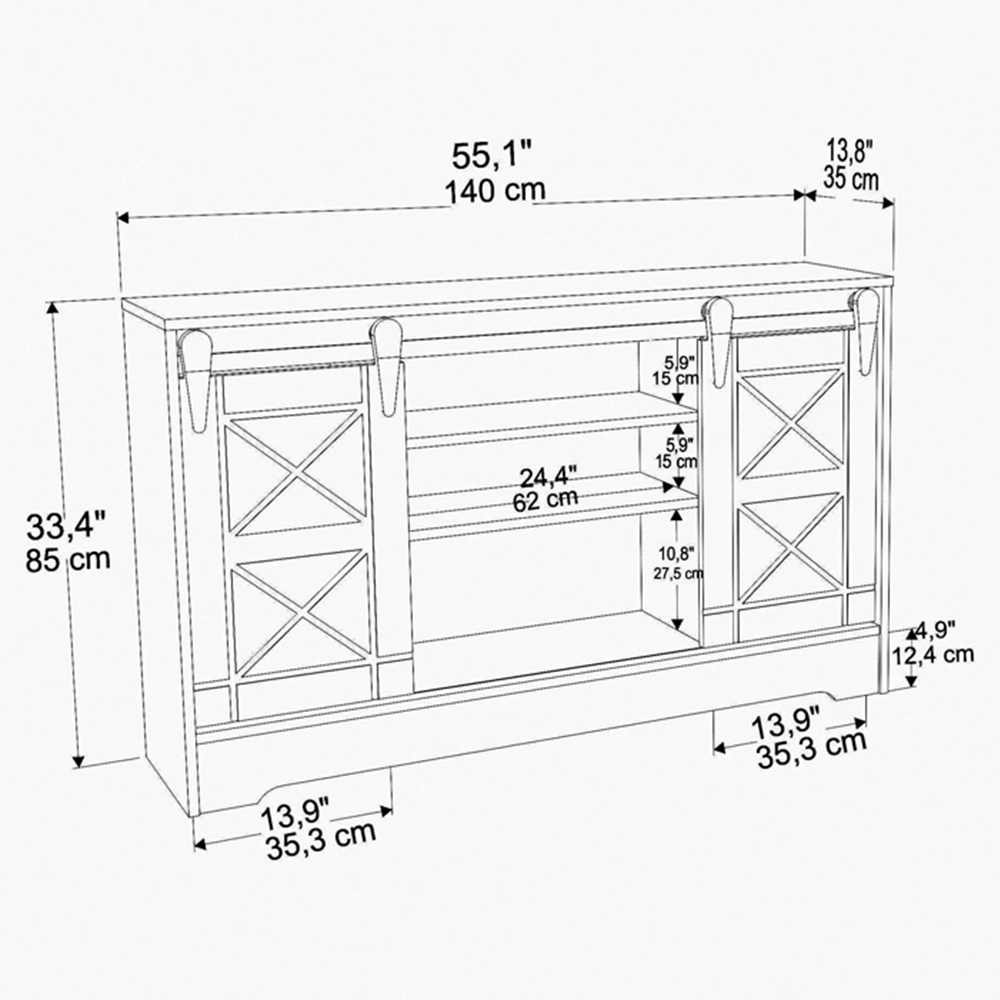 55,1"
140 cm

13,8"
35 cm

33,4"
85 cm

5,9"
15 cm

5,9"
15 cm

24,4"
62 cm

10,8"
27,5 cm

4,9"
12,4 cm

13,9"
35,3 cm

13,9"
35,3 cm