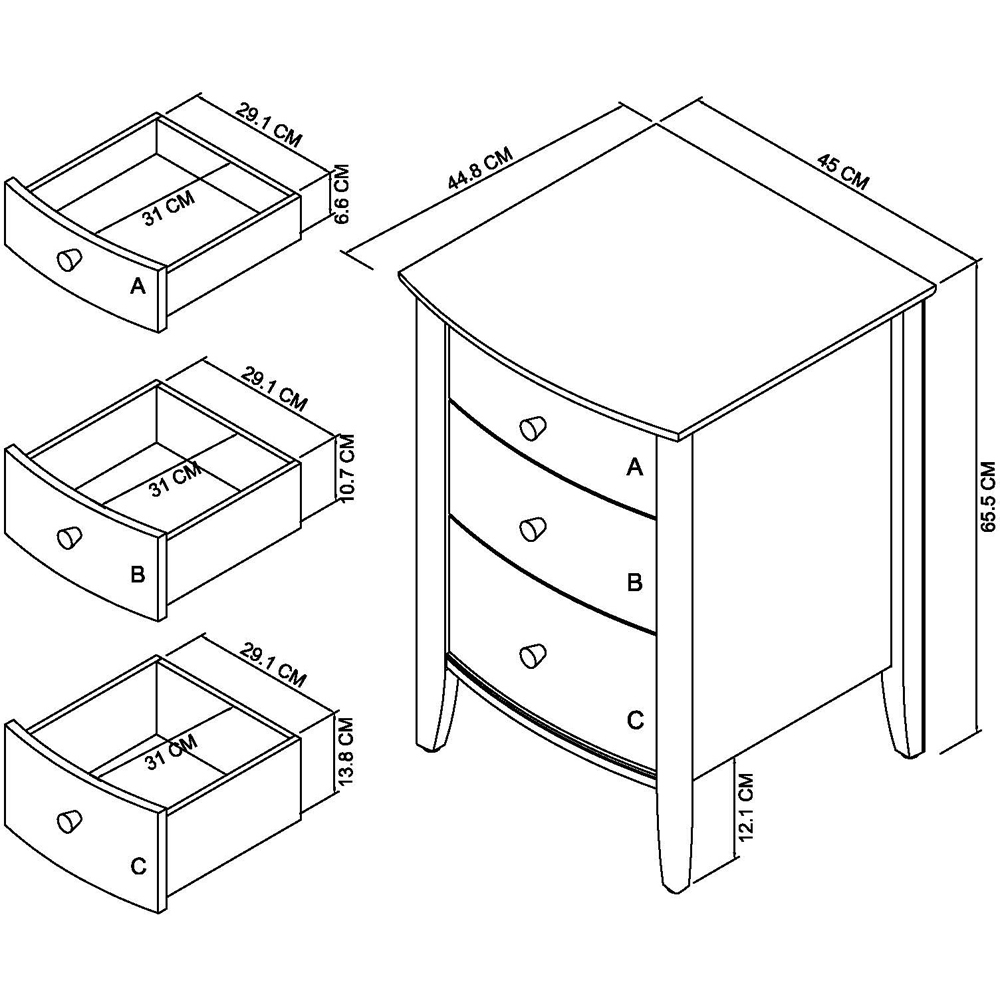 29.1 CM
6.6 CM
31 CM
A

29.1 CM
10.7 CM
31 CM
B

29.1 CM
13.8 CM
31 CM
C

44.8 CM
45 CM
65.5 CM
A
B
C
12.1 CM