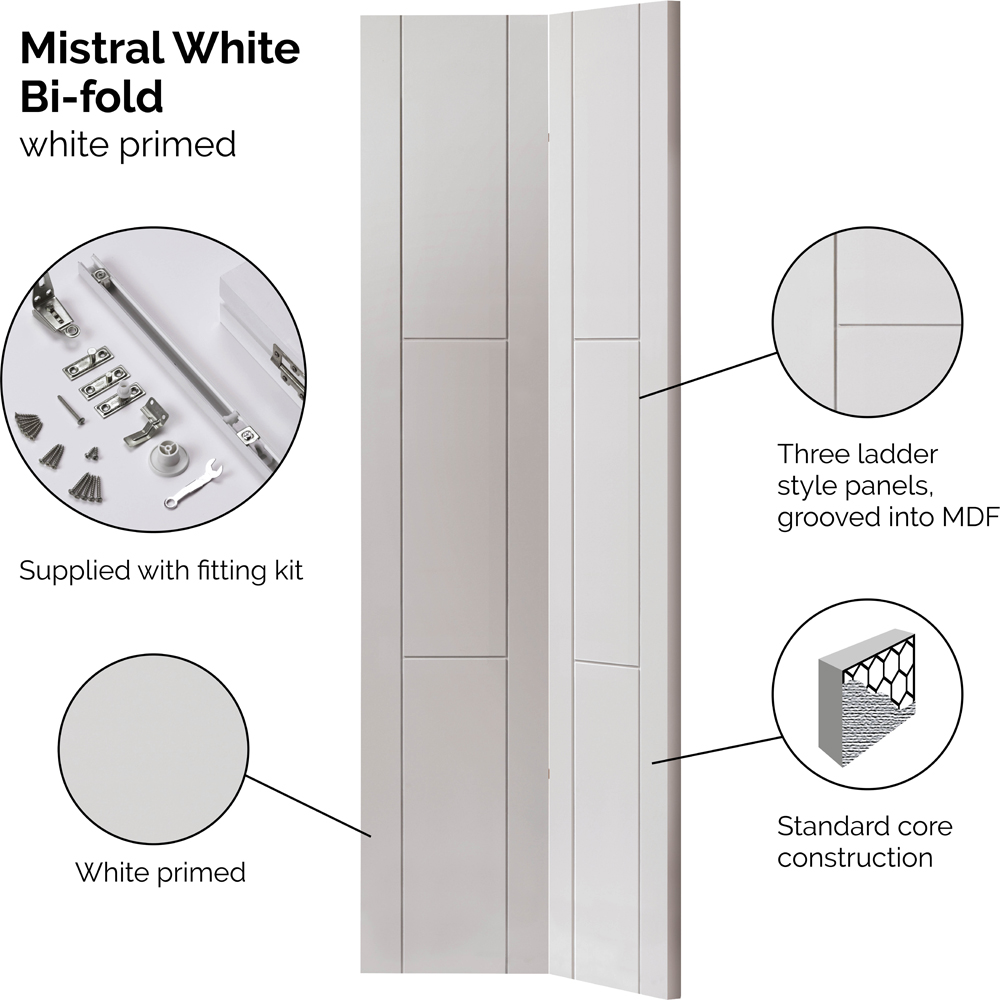 Mistral White Bi-fold
white primed

Supplied with fitting kit

White primed

Three ladder style panels, grooved into MDF

Standard core construction