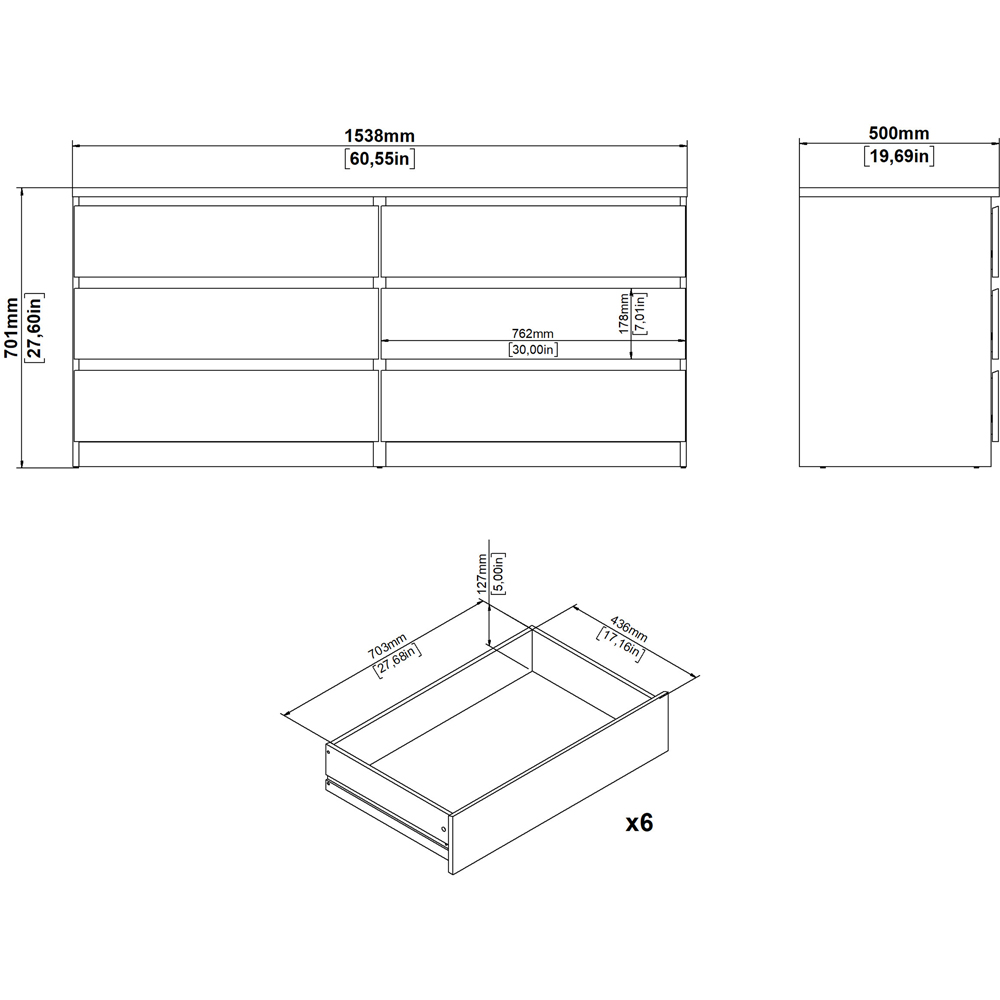 1538mm
[60,55in]

500mm
[19,69in]

701mm
[27,60in]

178mm
[7,01in]

762mm
[30,00in]

127mm
[5,00in]

703mm
[27,68in]

436mm
[17,16in]

x6