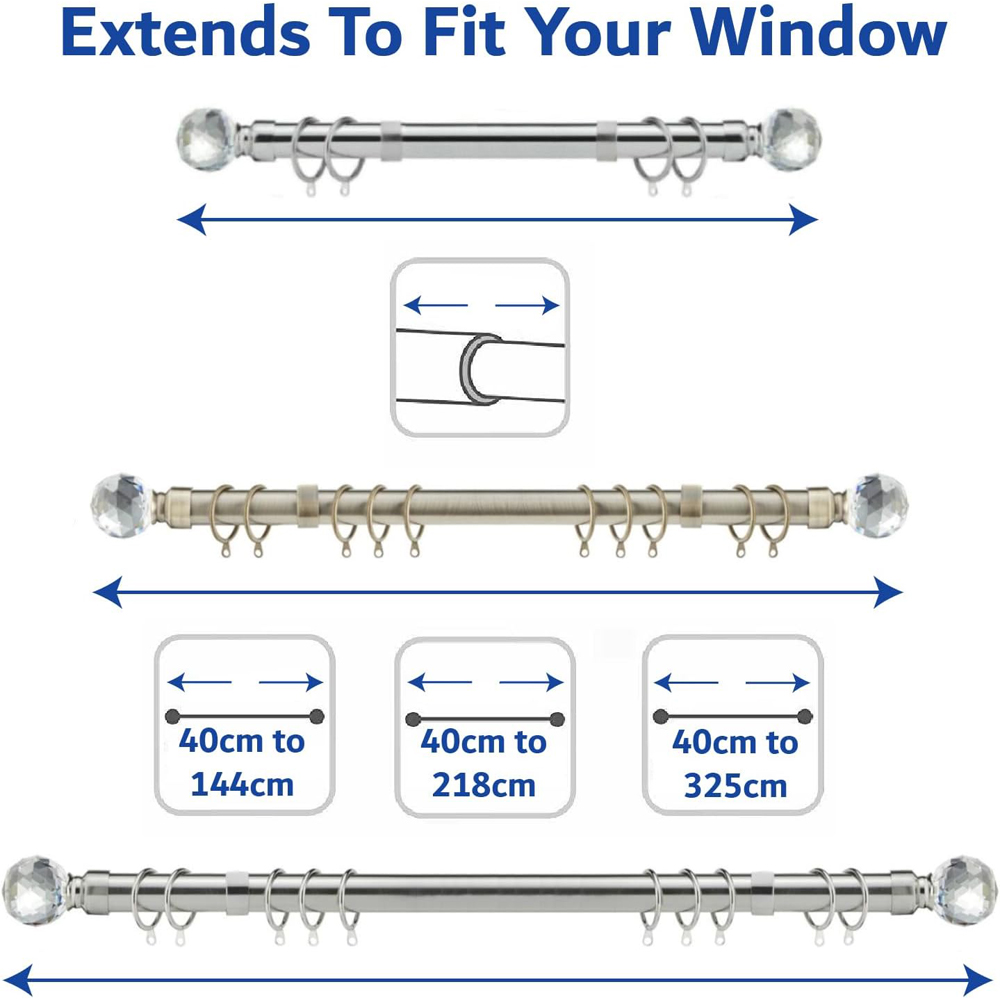 Extends To Fit Your Window

40cm to 144cm

40cm to 218cm

40cm to 325cm