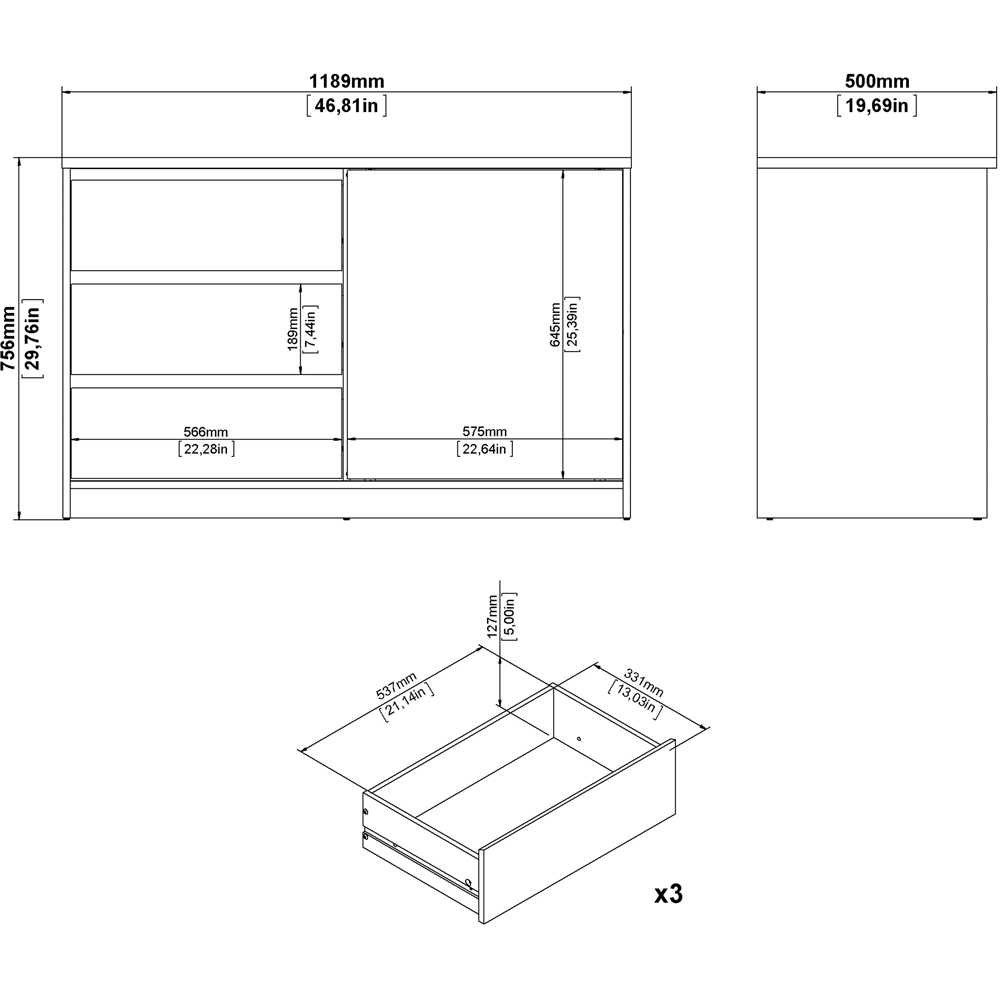 1189mm
[46,81in]

500mm
[19,69in]

756mm
[29,76in]

189mm
[7,44in]

645mm
[25,39in]

566mm
[22,28in]

575mm
[22,64in]

127mm
[5,00in]

537mm
[21,14in]

331mm
[13,03in]

x3