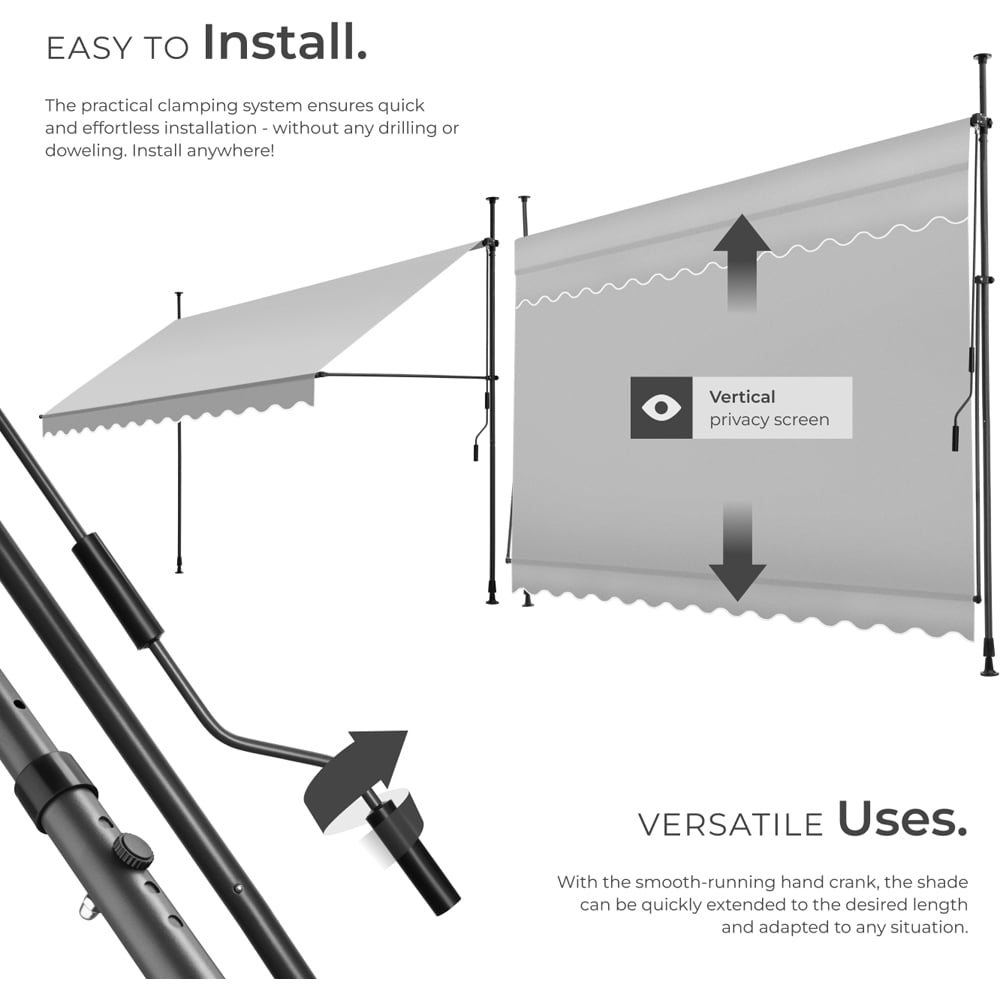 EASY TO Install.

The practical clamping system ensures quick and effortless installation - without any drilling or doweling. Install anywhere!

Vertical
privacy screen

VERSATILE Uses.

With the smooth-running hand crank, the shade can be quickly extended to the desired length and adapted to any situation.