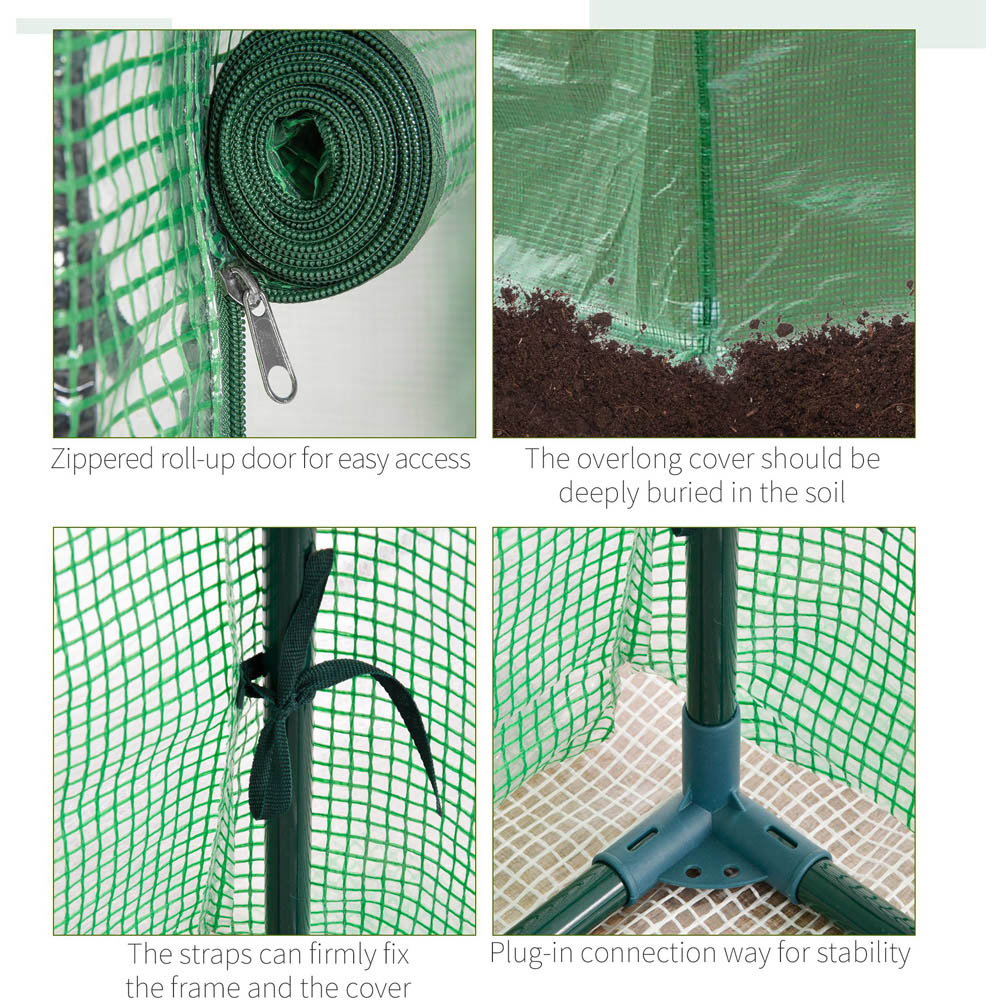 Zippered roll-up door for easy access

The overlong cover should be deeply buried in the soil

The straps can firmly fix the frame and the cover

Plug-in connection way for stability