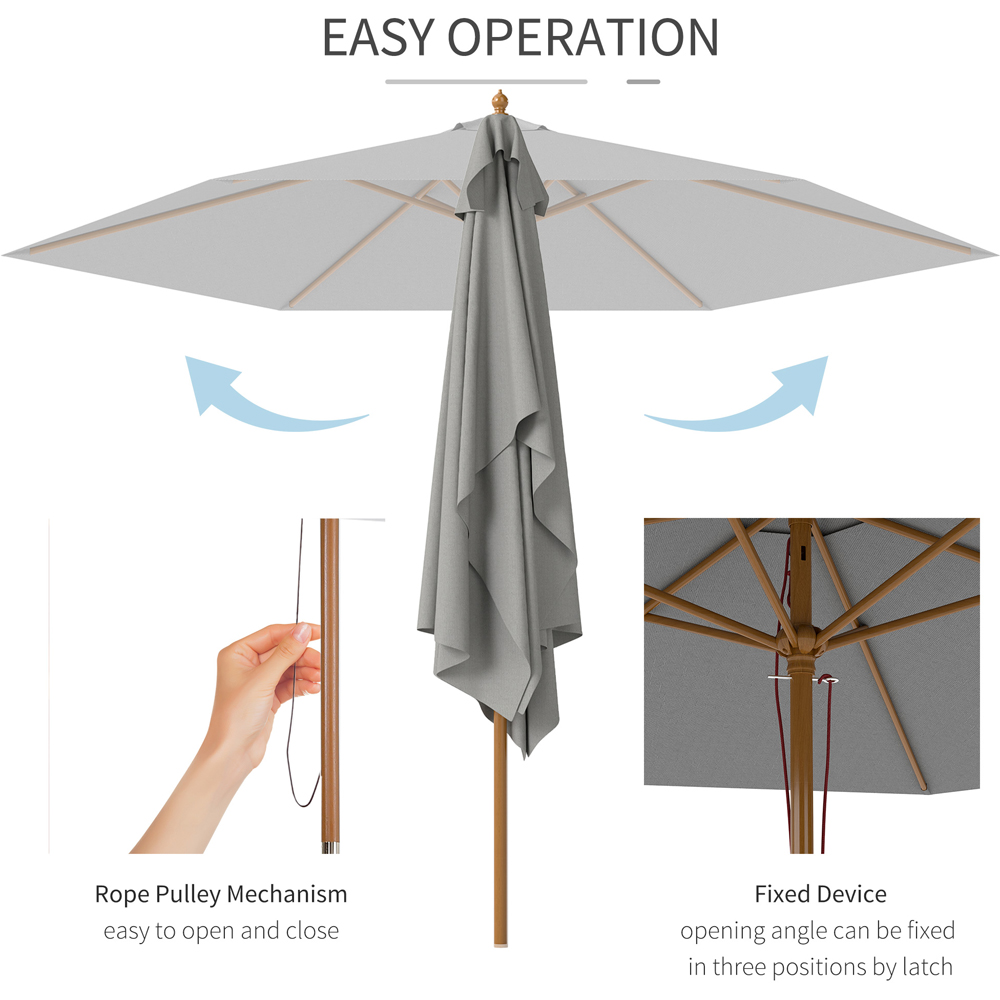 EASY OPERATION

Rope Pulley Mechanism
easy to open and close

Fixed Device
opening angle can be fixed in three positions by latch