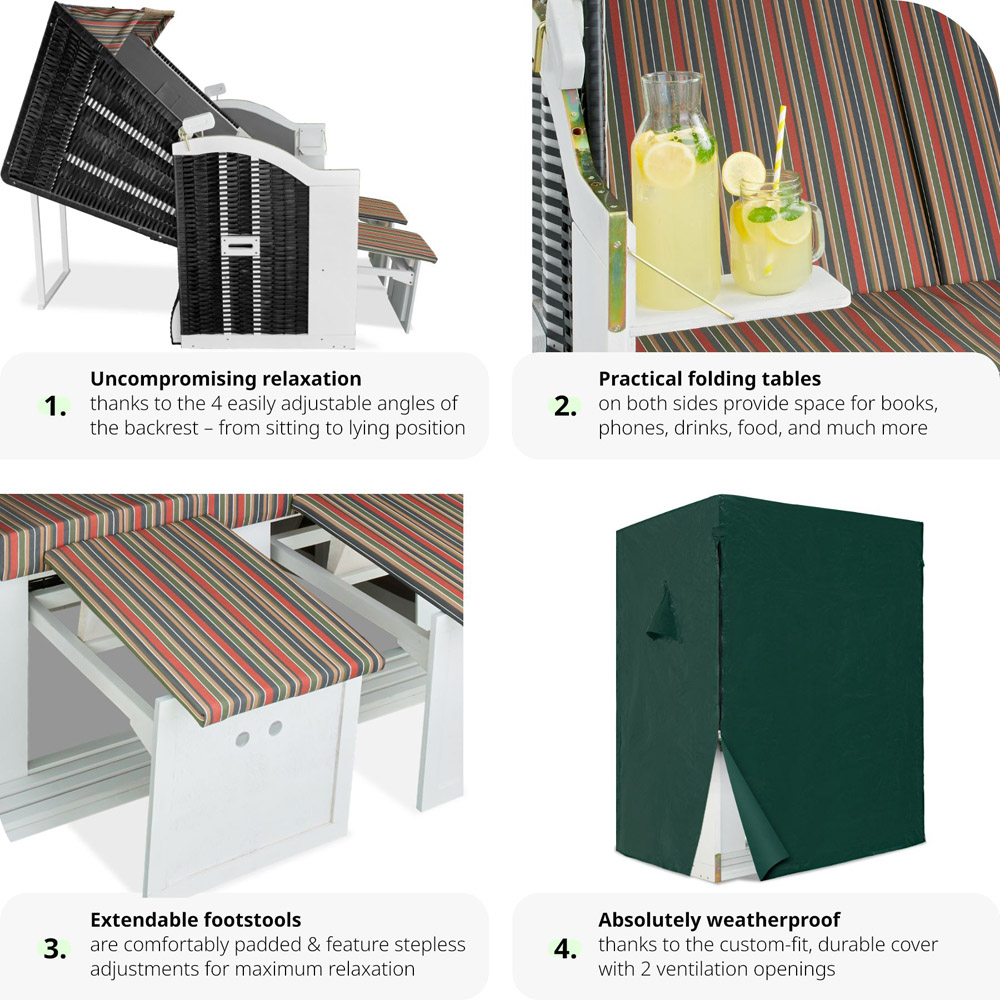 1. Uncompromising relaxation
thanks to the 4 easily adjustable angles of the backrest – from sitting to lying position

2. Practical folding tables
on both sides provide space for books, phones, drinks, food, and much more

3. Extendable footstools
are comfortably padded & feature stepless adjustments for maximum relaxation

4. Absolutely weatherproof
thanks to the custom-fit, durable cover with 2 ventilation openings