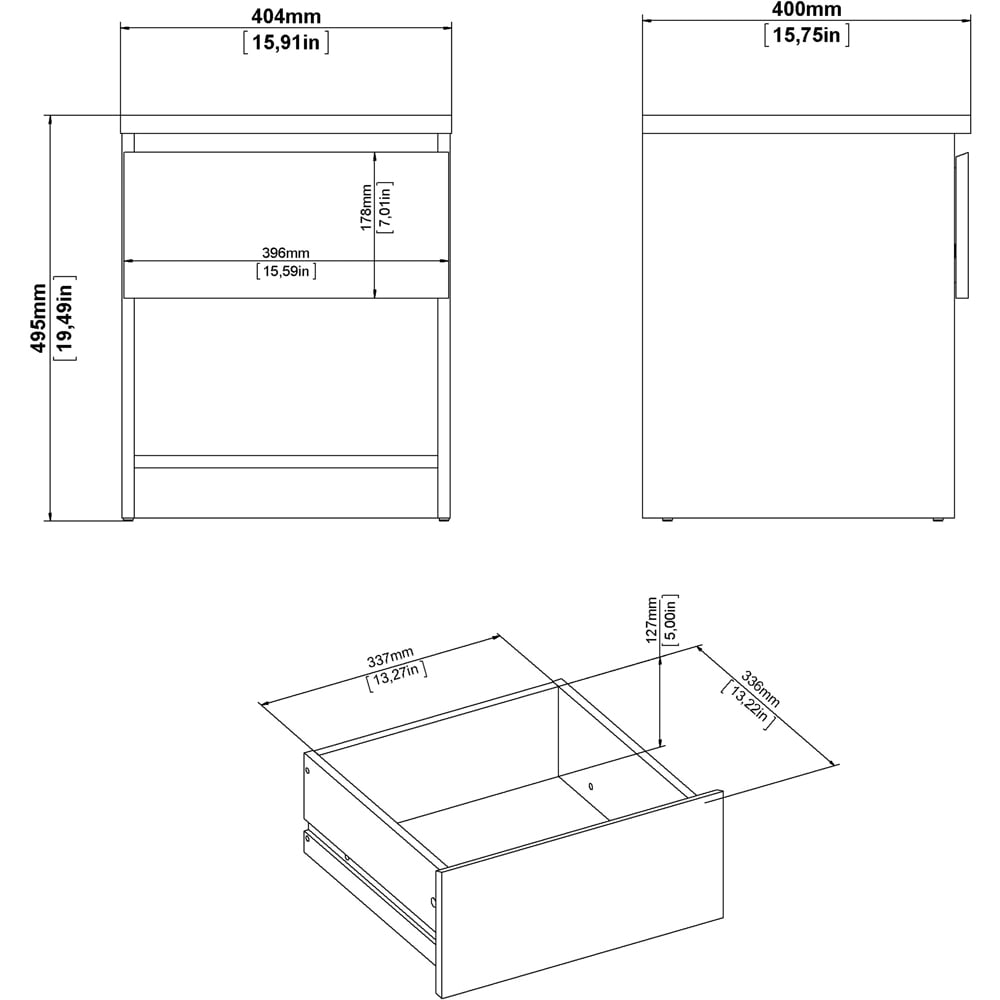 404mm
[15,91in]

400mm
[15,75in]

495mm
[19,49in]

178mm
[7,01in]

396mm
[15,59in]

337mm
[13,27in]

127mm
[5,00in]

336mm
[13,22in]