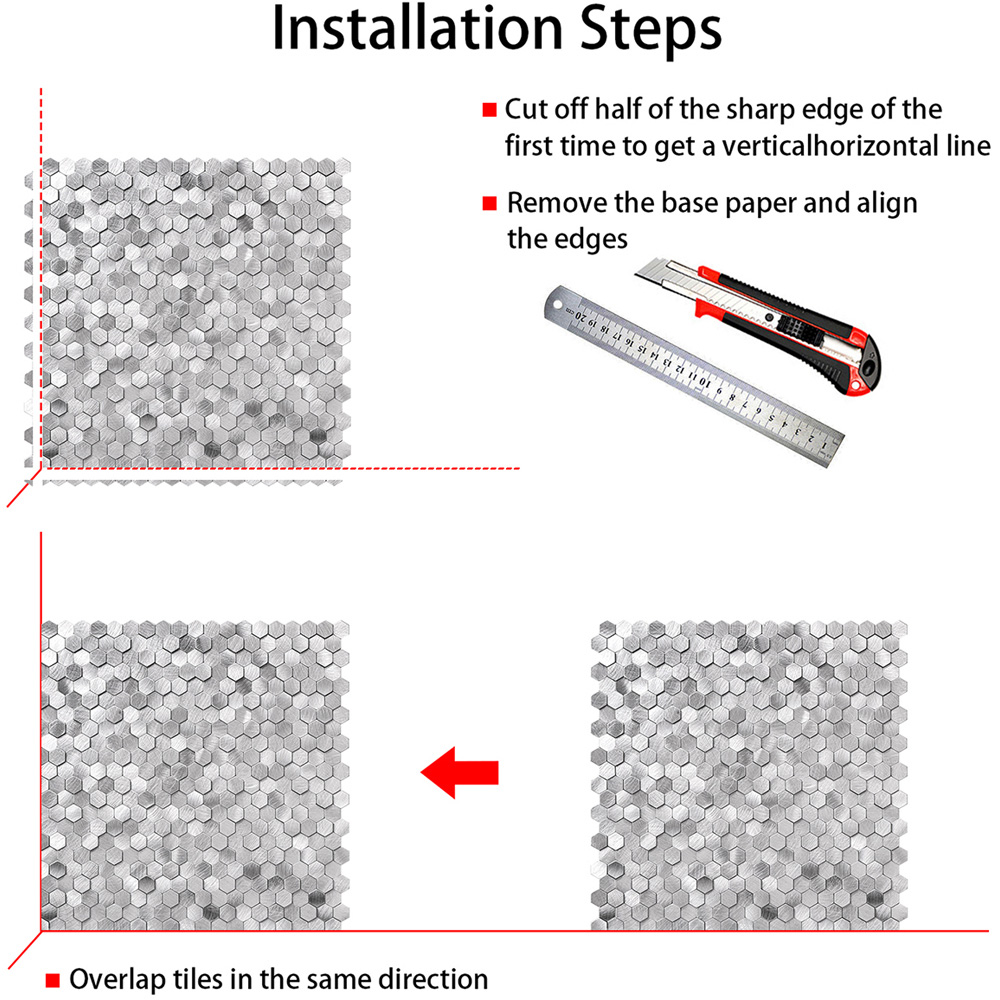 Installation Steps

■ Cut off half of the sharp edge of the first time to get a verticalhorizontal line

■ Remove the base paper and align the edges

20 19 18 17 16 15 14 13 12 11 10 9 8 7 6 5 4 3 2 1

■ Overlap tiles in the same direction