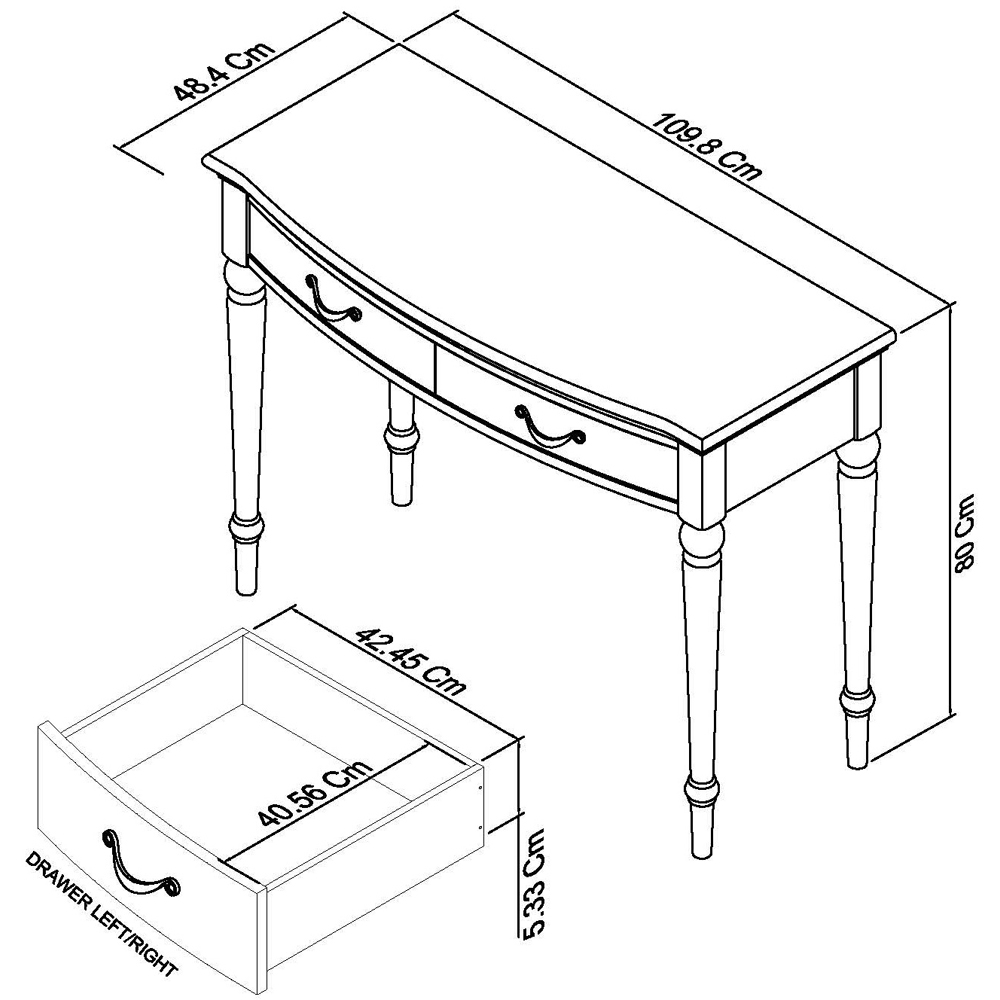 48.4 Cm

109.8 Cm

80 Cm

42.45 Cm

40.56 Cm

5.33 Cm

DRAWER LEFT/RIGHT