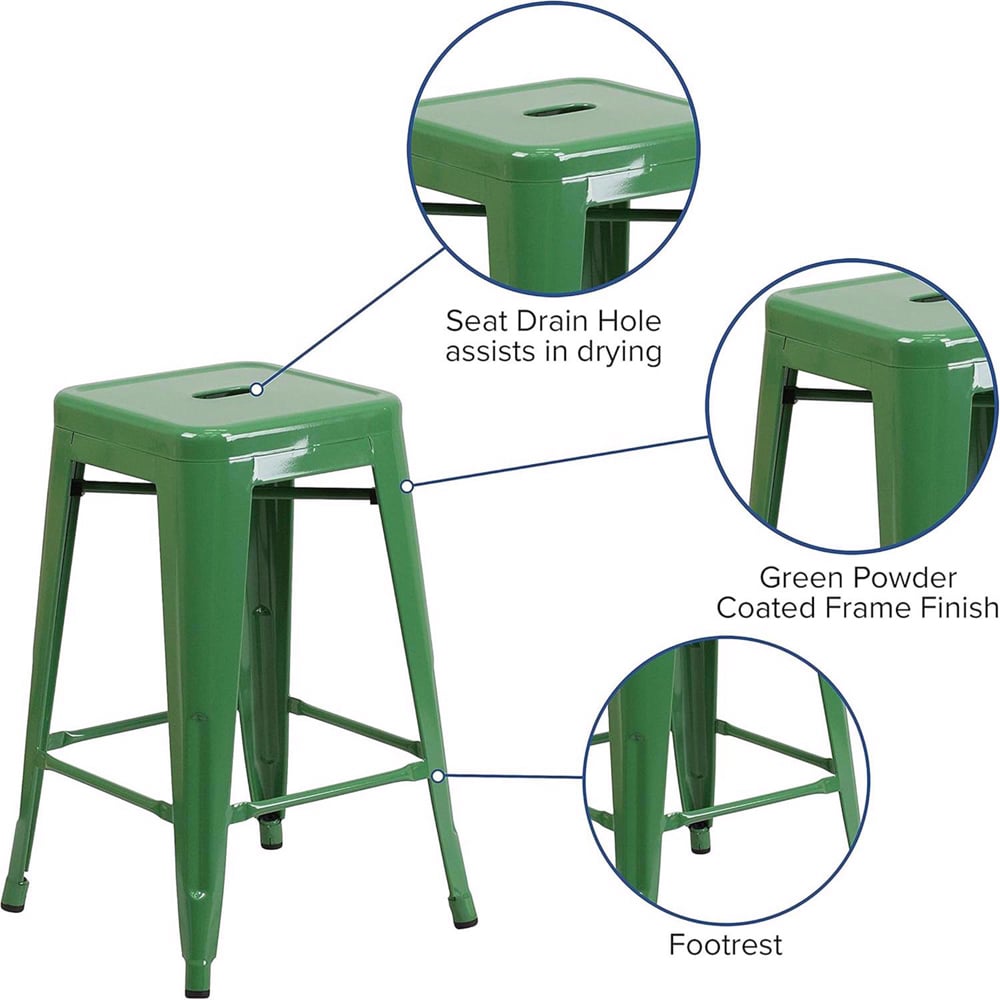 Seat Drain Hole assists in drying

Green Powder Coated Frame Finish

Footrest