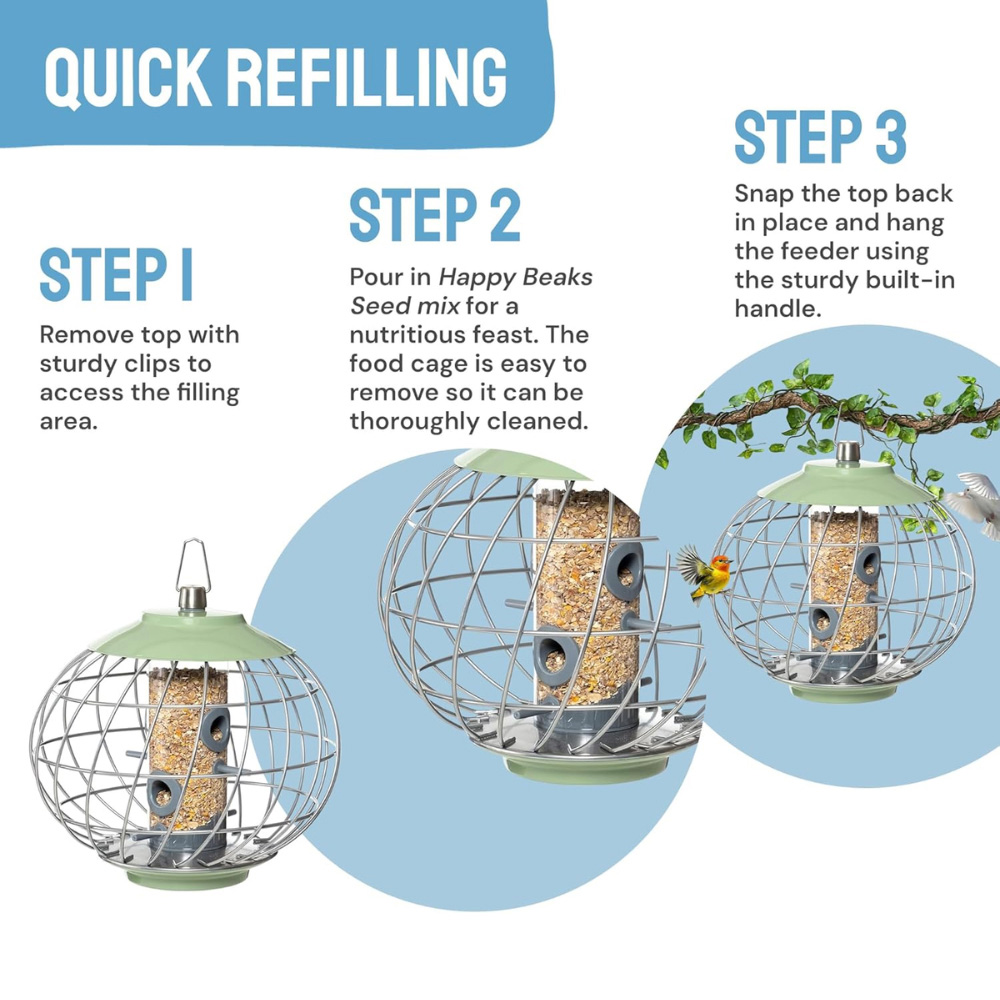 QUICK REFILLING

STEP 1

Remove top with sturdy clips to access the filling area.

STEP 2

Pour in Happy Beaks Seed mix for a nutritious feast. The food cage is easy to remove so it can be thoroughly cleaned.

STEP 3

Snap the top back in place and hang the feeder using the sturdy built-in handle.