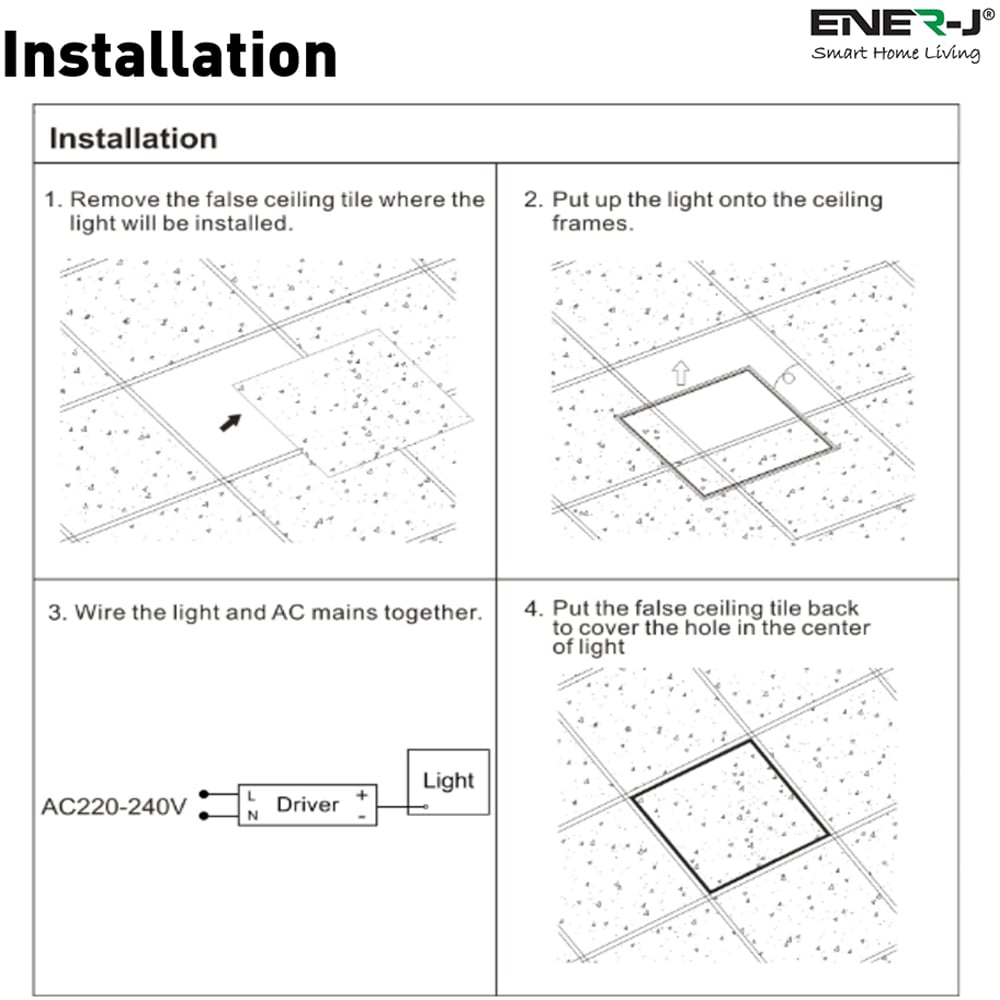 Installation

ENER-J®
Smart Home Living

Installation

1. Remove the false ceiling tile where the light will be installed.

2. Put up the light onto the ceiling frames.

3. Wire the light and AC mains together.

AC220-240V

L
N
Driver
+
-

Light

4. Put the false ceiling tile back to cover the hole in the center of light