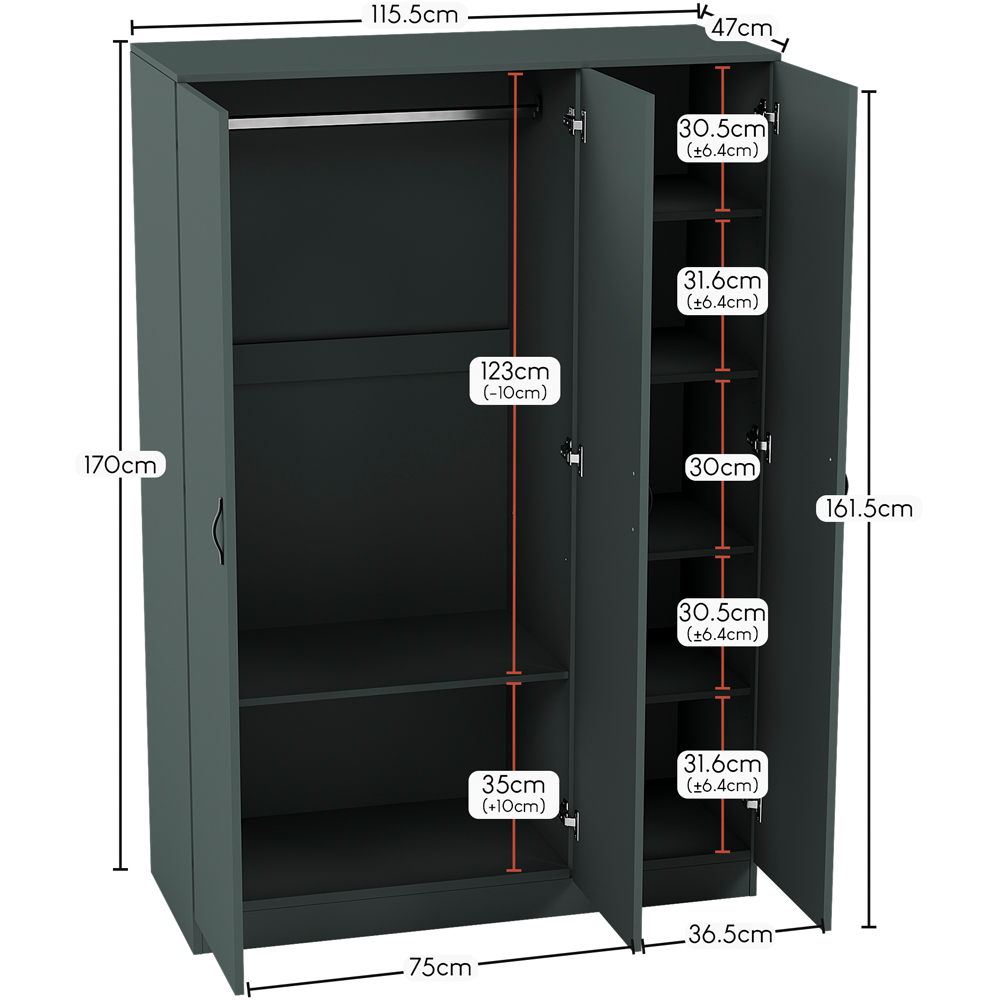 115.5cm
47cm
170cm
123cm
(-10cm)
35cm
(+10cm)
30.5cm
(±6.4cm)
31.6cm
(±6.4cm)
30cm
30.5cm
(±6.4cm)
31.6cm
(±6.4cm)
161.5cm
75cm
36.5cm