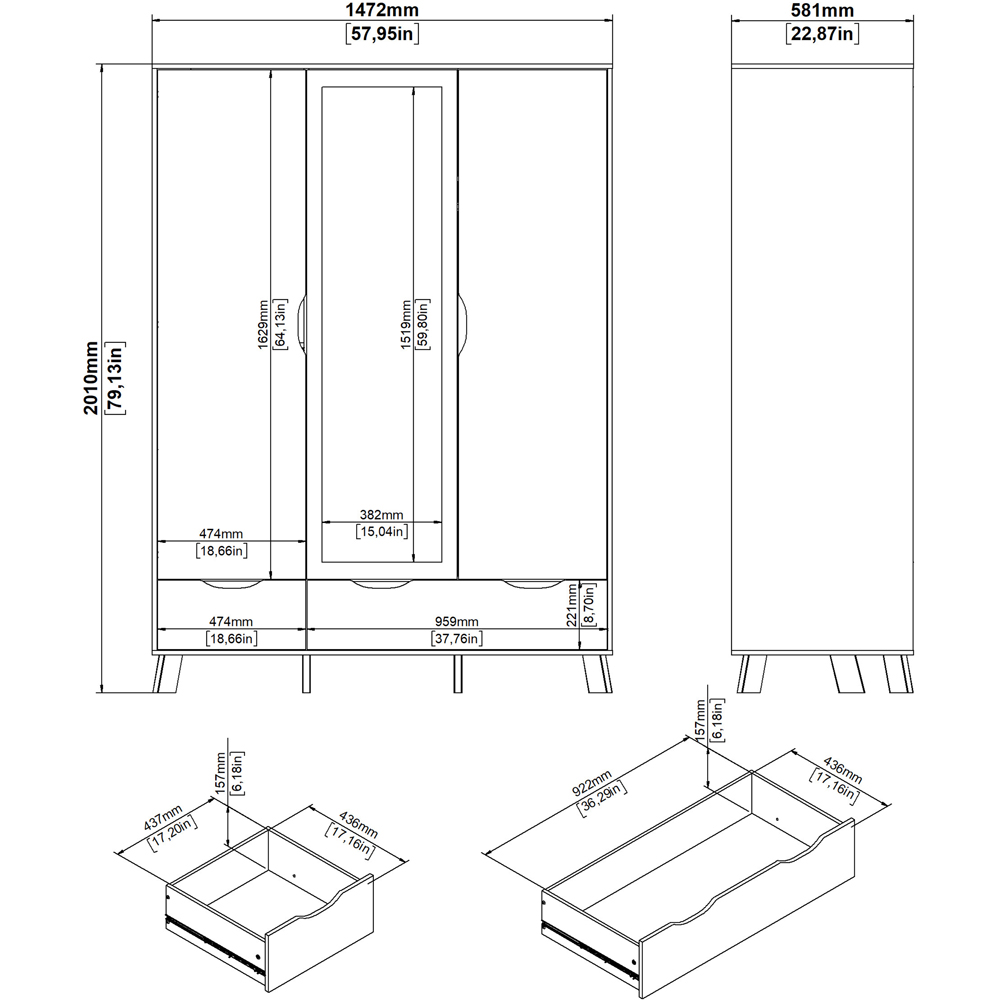 1472mm
[57,95in]

581mm
[22,87in]

2010mm
[79,13in]

1629mm
[64,13in]

1519mm
[59,80in]

382mm
[15,04in]

474mm
[18,66in]

474mm
[18,66in]

959mm
[37,76in]

221mm
[8,70in]

157mm
[6,18in]

437mm
[17,20in]

436mm
[17,16in]

157mm
[6,18in]

922mm
[36,29in]

436mm
[17,16in]