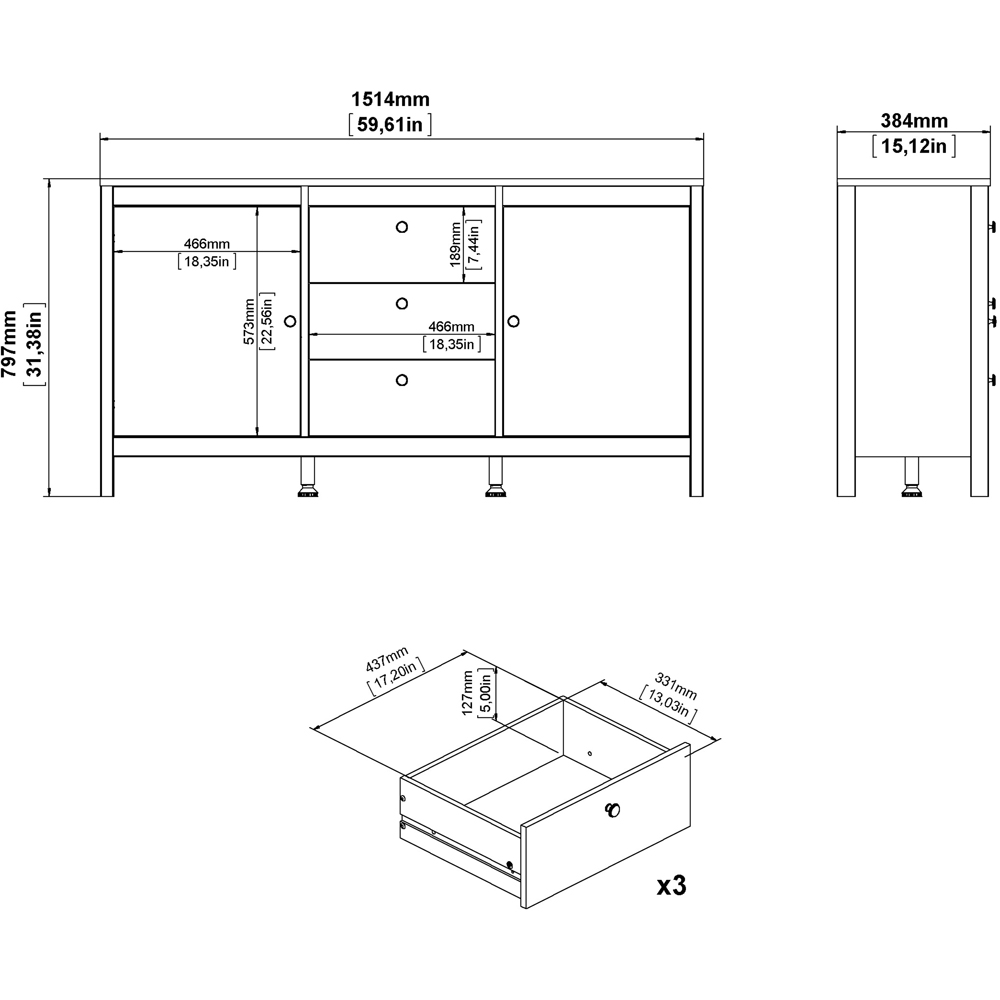 1514mm
[59,61in]

384mm
[15,12in]

797mm
[31,38in]

466mm
[18,35in]

573mm
[22,56in]

189mm
[7,44in]

466mm
[18,35in]

437mm
[17,20in]

127mm
[5,00in]

331mm
[13,03in]

x3