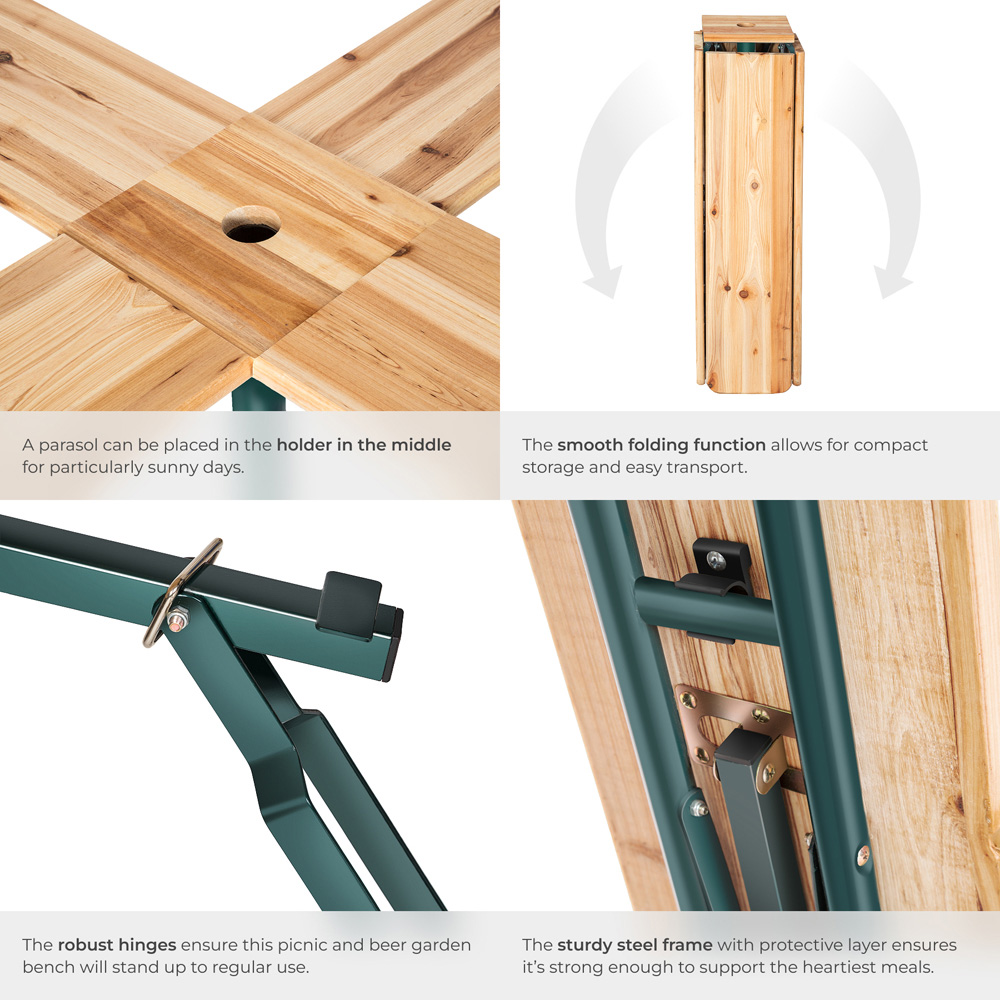 A parasol can be placed in the holder in the middle for particularly sunny days.

The smooth folding function allows for compact storage and easy transport.

The robust hinges ensure this picnic and beer garden bench will stand up to regular use.

The sturdy steel frame with protective layer ensures it's strong enough to support the heartiest meals.