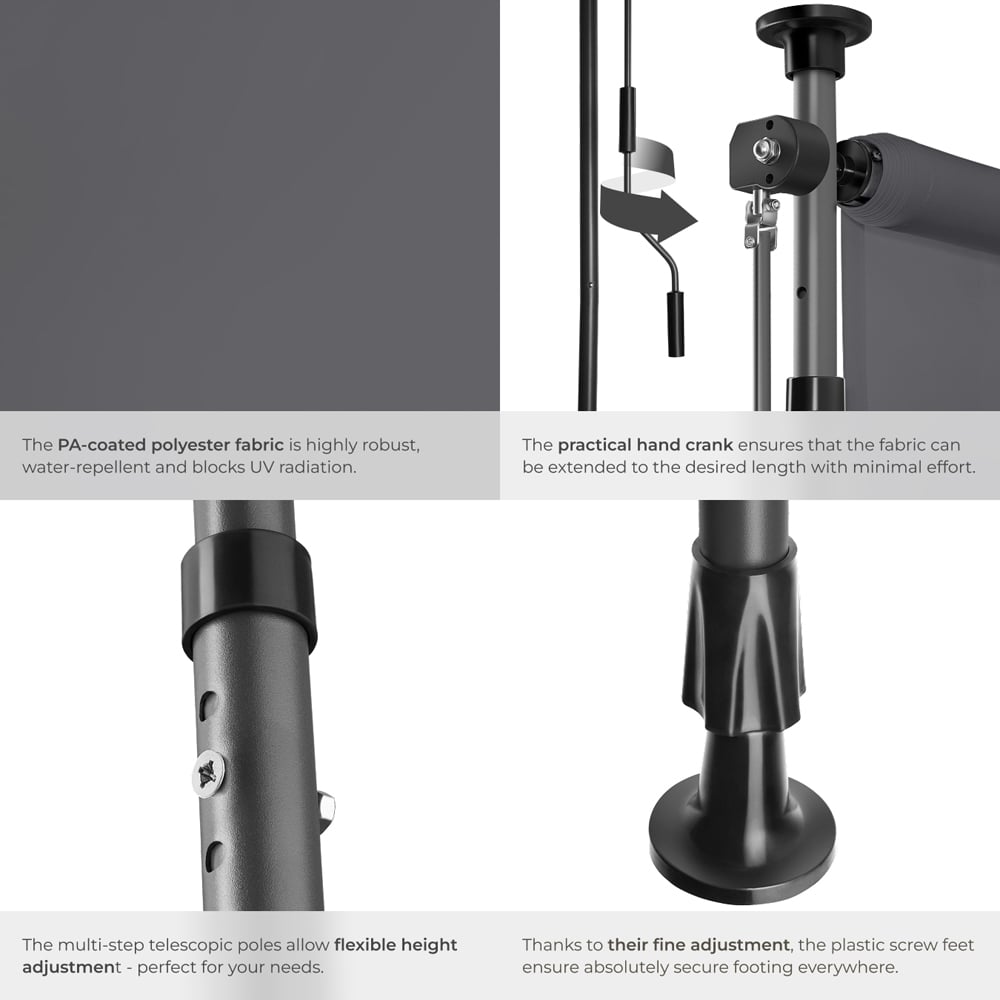 The PA-coated polyester fabric is highly robust, water-repellent and blocks UV radiation.

The practical hand crank ensures that the fabric can be extended to the desired length with minimal effort.

The multi-step telescopic poles allow flexible height adjustment - perfect for your needs.

Thanks to their fine adjustment, the plastic screw feet ensure absolutely secure footing everywhere.