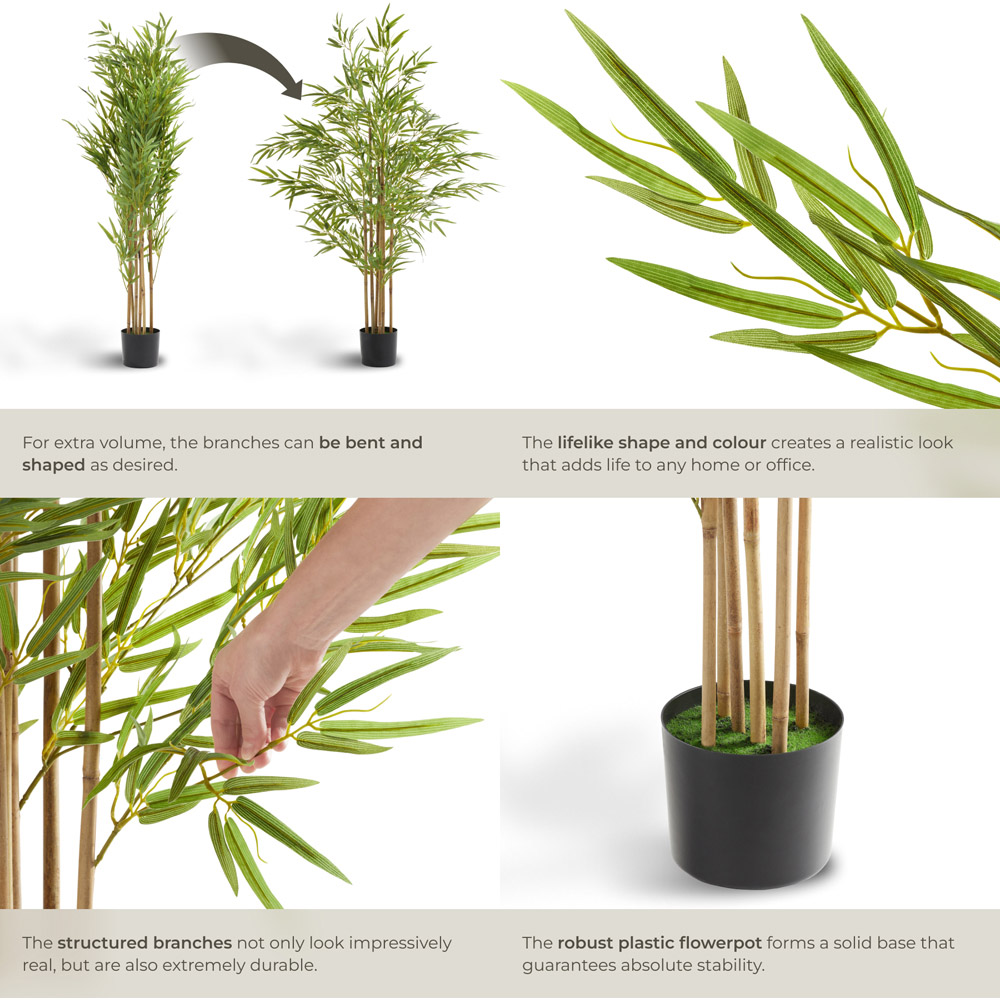 For extra volume, the branches can be bent and shaped as desired.

The lifelike shape and colour creates a realistic look that adds life to any home or office.

The structured branches not only look impressively real, but are also extremely durable.

The robust plastic flowerpot forms a solid base that guarantees absolute stability.